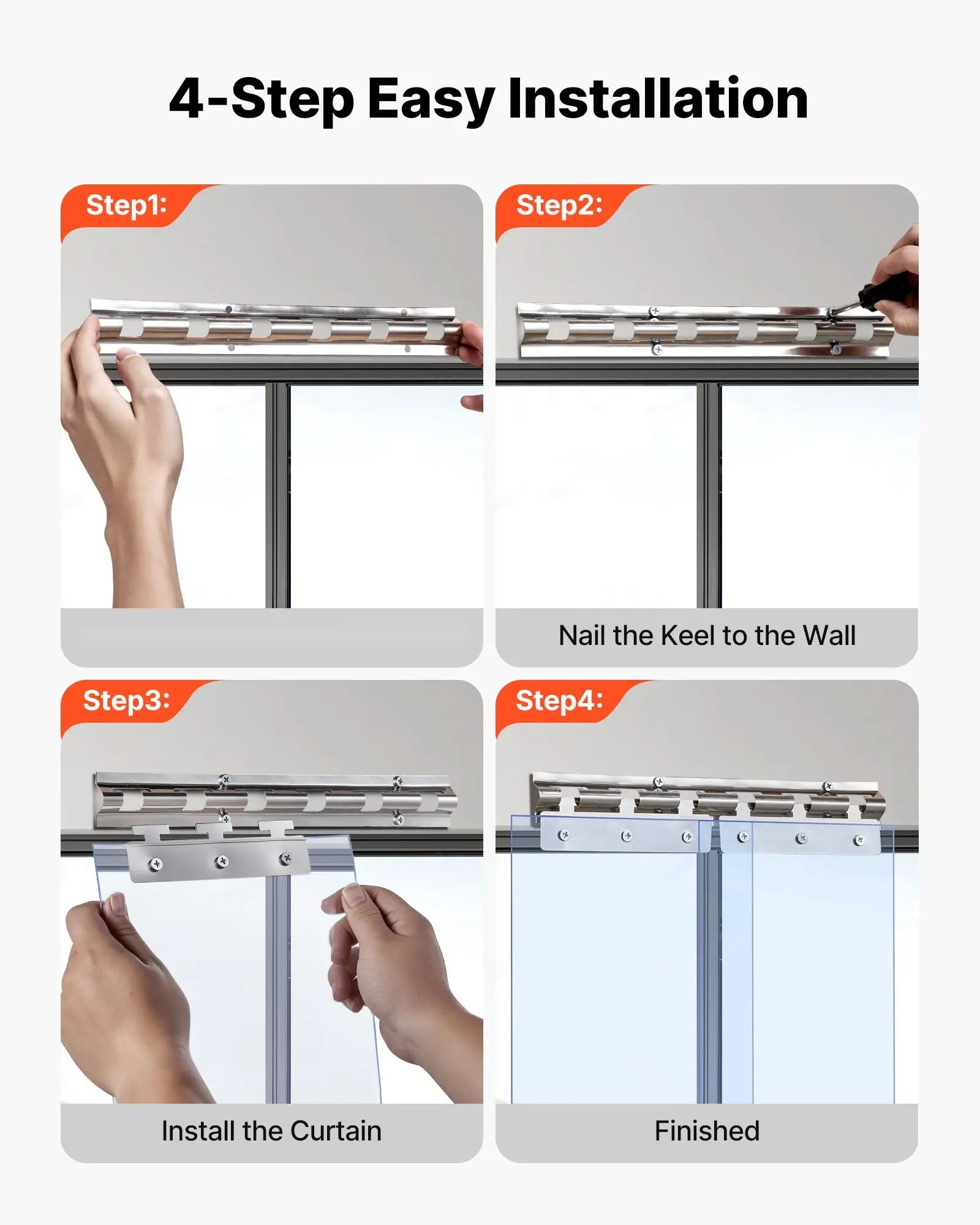 4-Step Easy Installation

Step1:

Step2:

Nail the Keel to the Wall

Step3:

Install the Curtain

Step4:

Finished