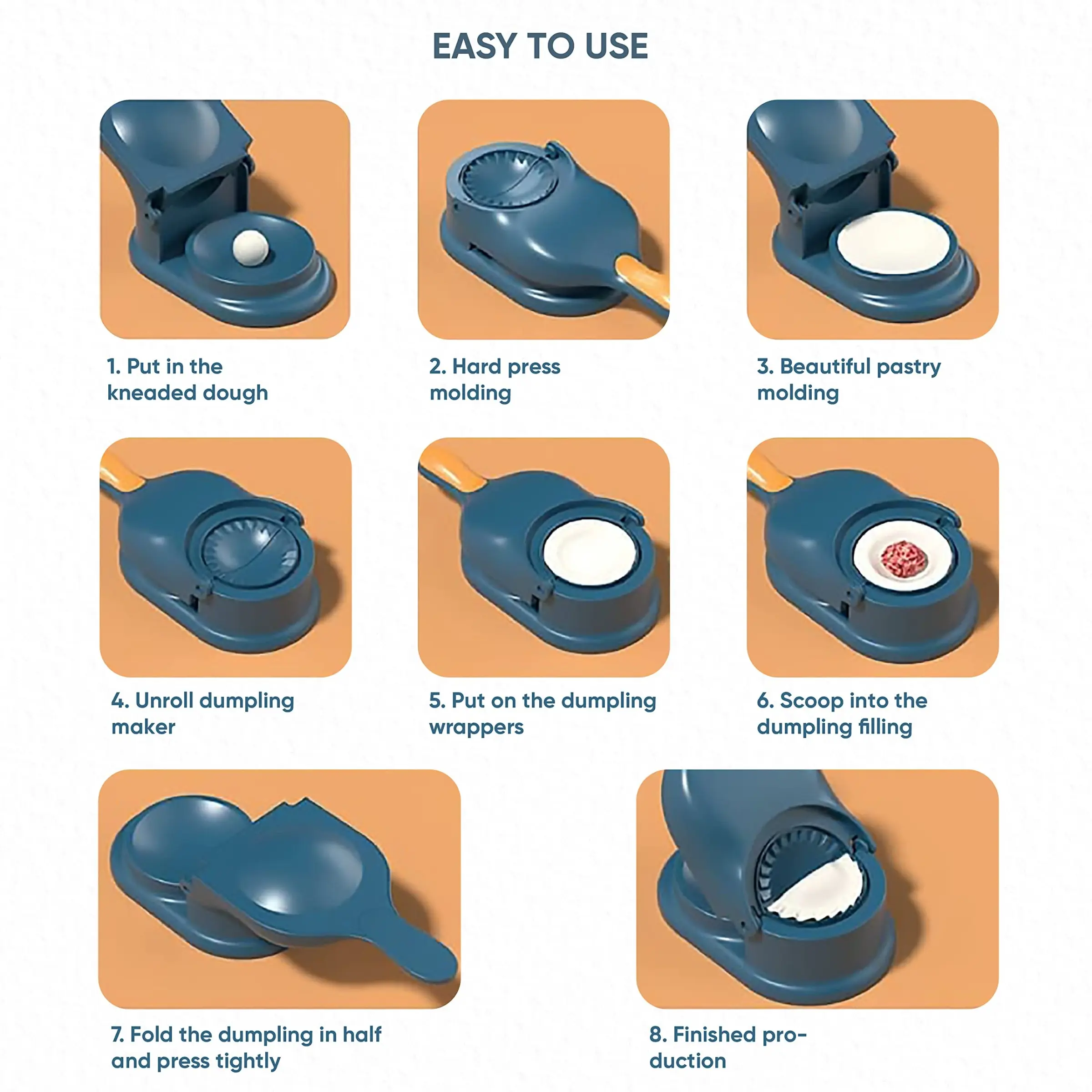 EASY TO USE

1. Put in the kneaded dough

2. Hard press molding

3. Beautiful pastry molding

4. Unroll dumpling maker

5. Put on the dumpling wrappers

6. Scoop into the dumpling filling

7. Fold the dumpling in half and press tightly

8. Finished production