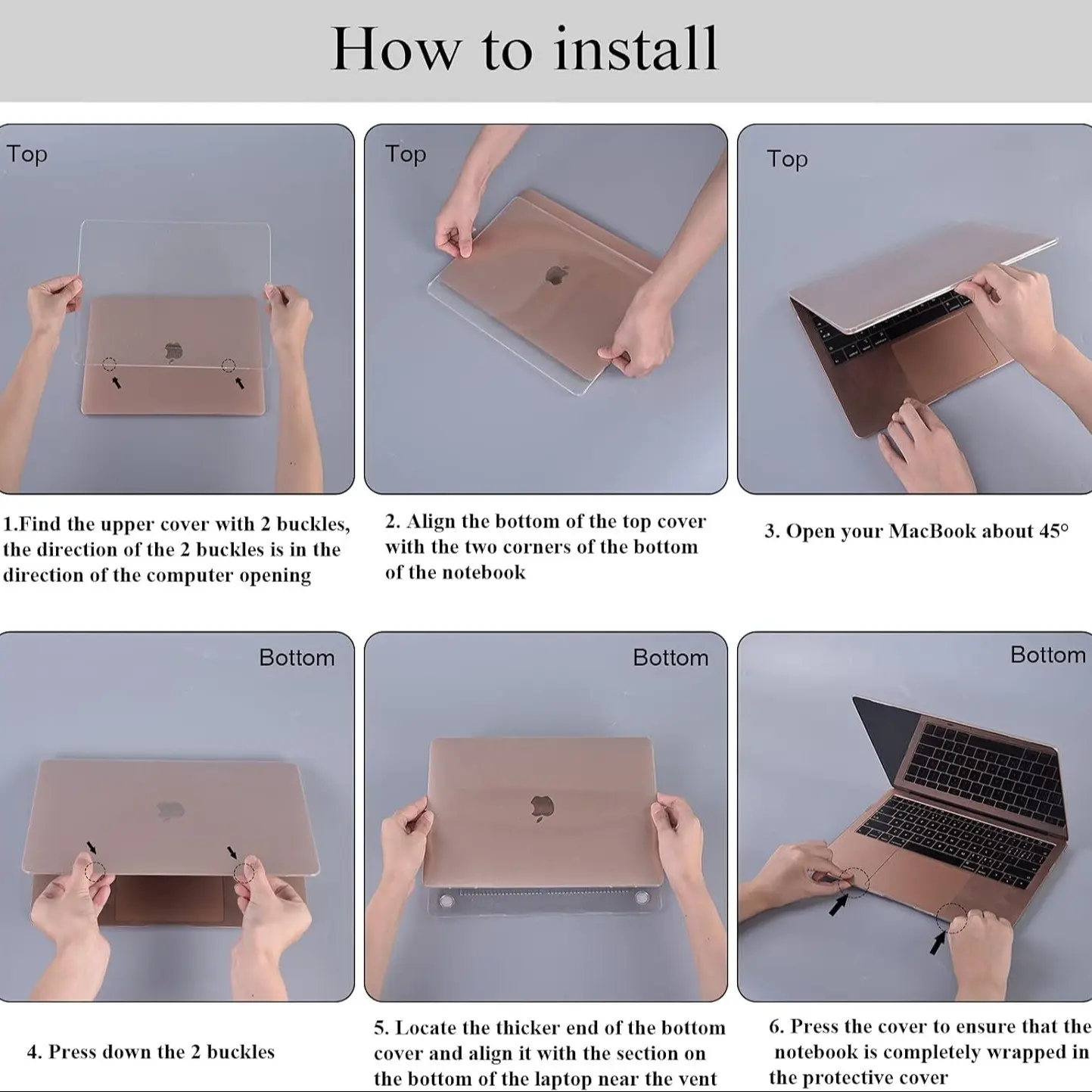 How to install

Top

1.Find the upper cover with 2 buckles, the direction of the 2 buckles is in the direction of the computer opening

Top

2. Align the bottom of the top cover with the two corners of the bottom of the notebook

Top

3. Open your MacBook about 45°

Bottom

4. Press down the 2 buckles

Bottom

5. Locate the thicker end of the bottom cover and align it with the section on the bottom of the laptop near the vent

Bottom

6. Press the cover to ensure that the notebook is completely wrapped in the protective cover