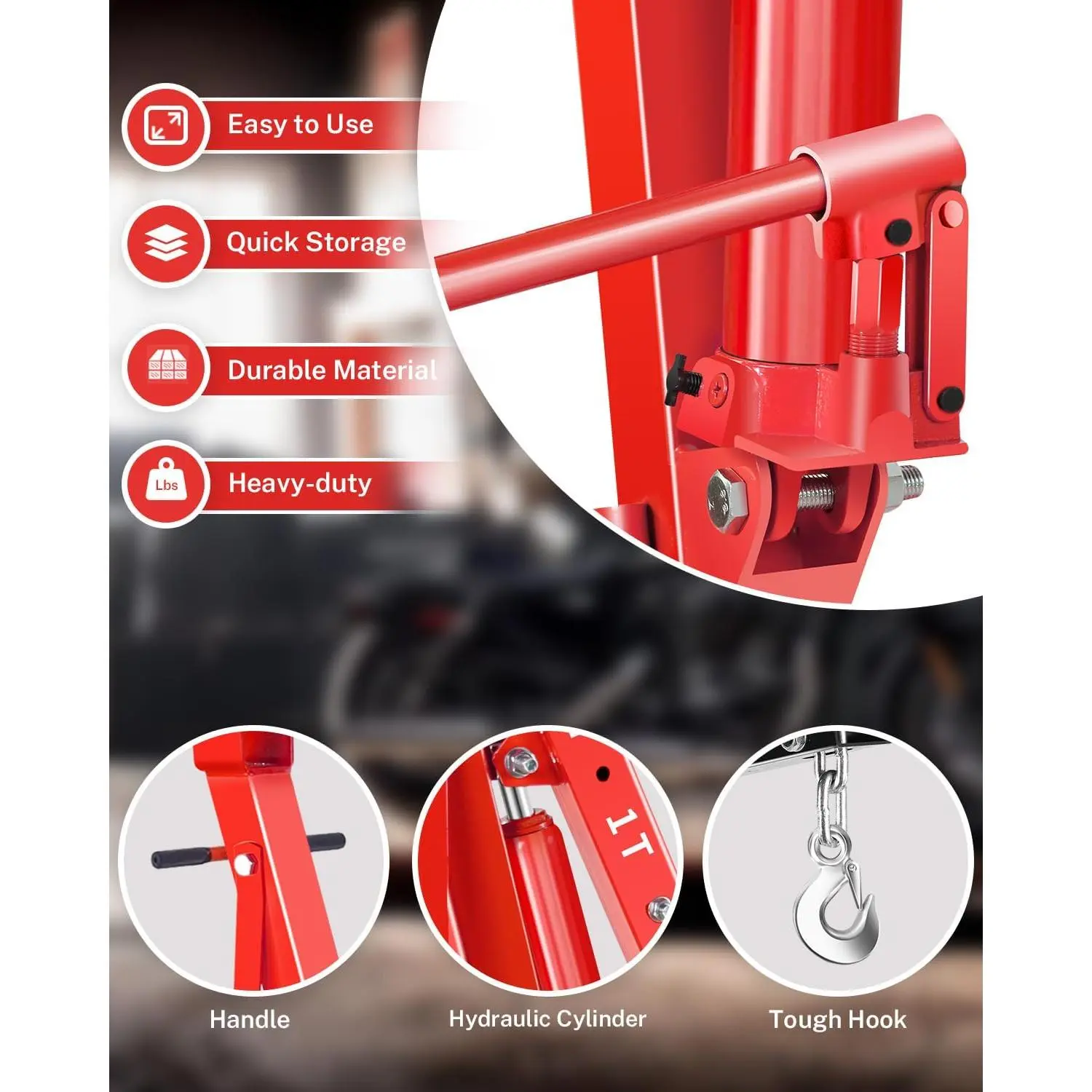 Easy to Use

Quick Storage

Durable Material

Lbs

Heavy-duty

1T

Handle

Hydraulic Cylinder

Tough Hook