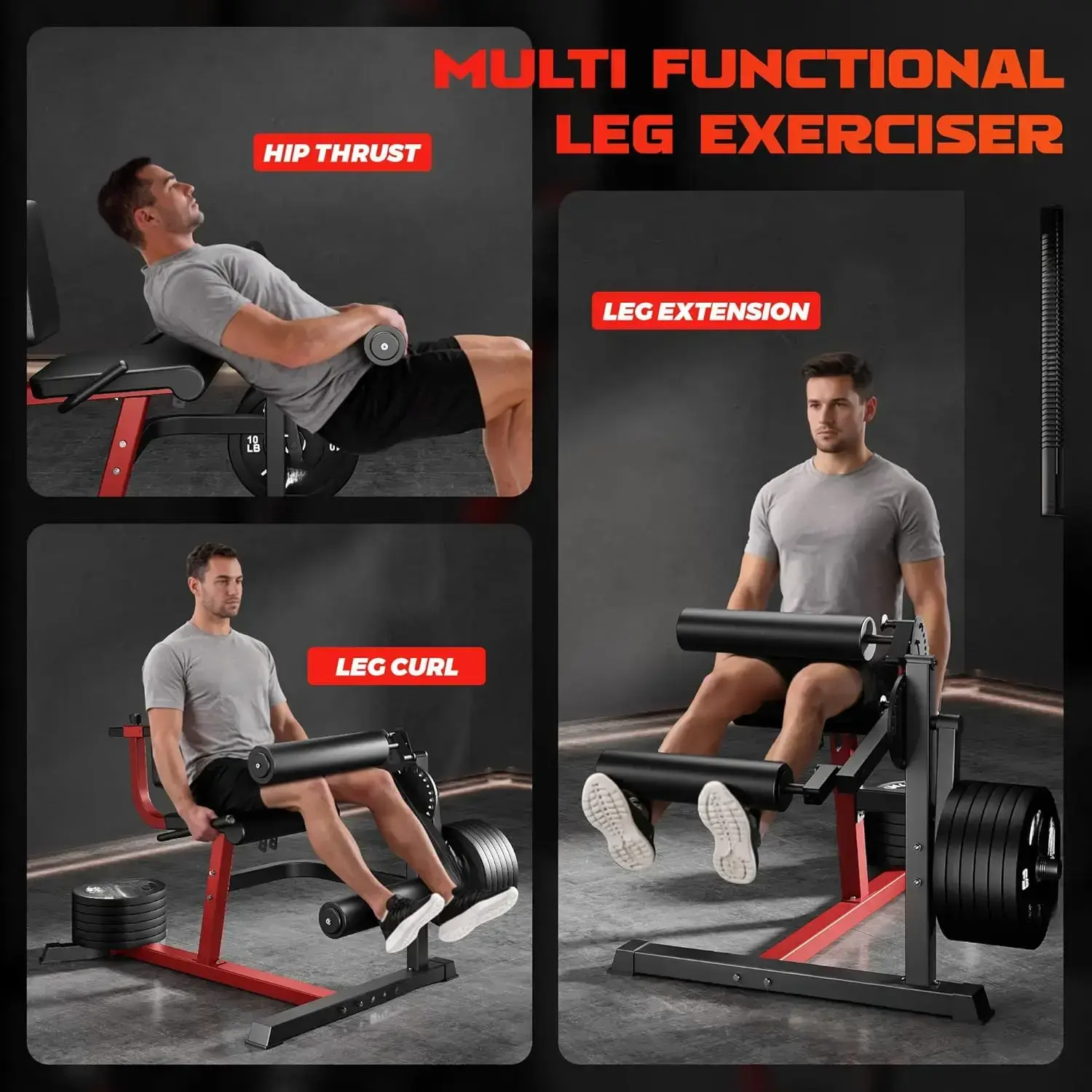 MULTI FUNCTIONAL LEG EXERCISER

HIP THRUST

10 LB

LEG EXTENSION

LEG CURL