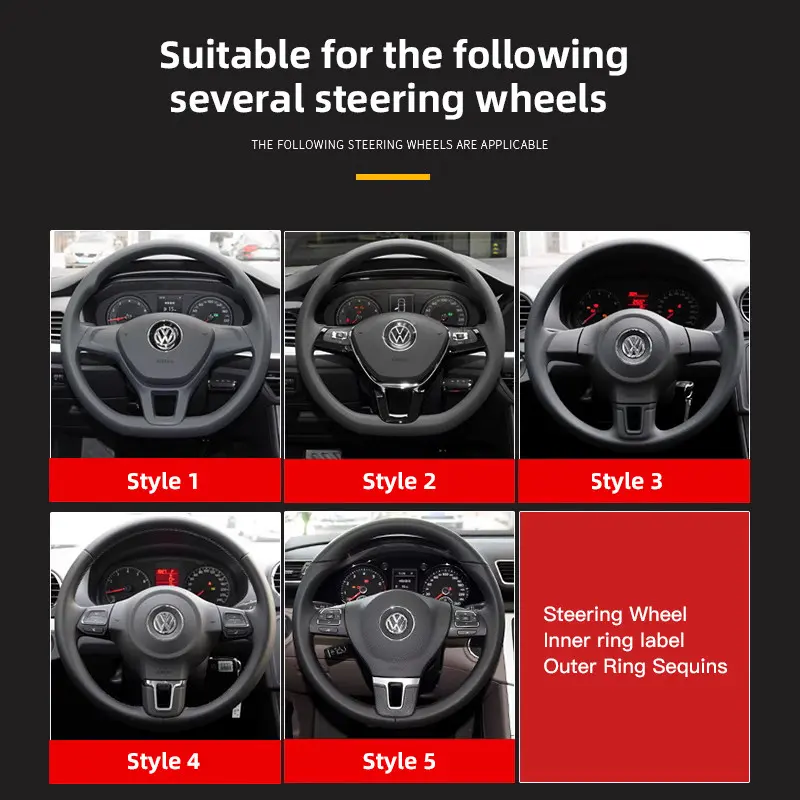 Suitable for the following several steering wheels

THE FOLLOWING STEERING WHEELS ARE APPLICABLE

Style 1

Style 2

Style 3

Style 4

Style 5

Steering Wheel
Inner ring label
Outer Ring Sequins