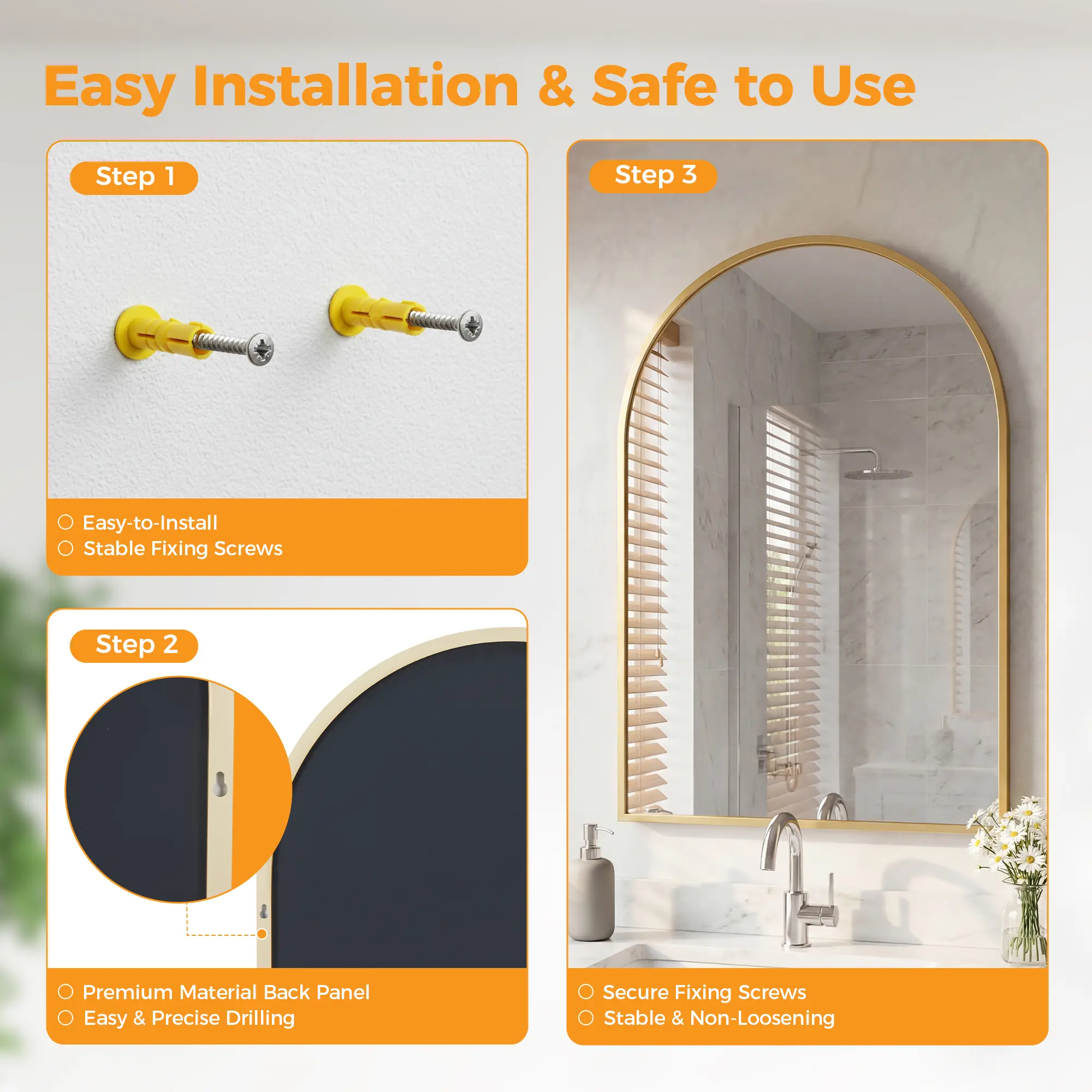 Easy Installation & Safe to Use

Step 1

○ Easy-to-Install
○ Stable Fixing Screws

Step 2

○ Premium Material Back Panel
○ Easy & Precise Drilling

Step 3

○ Secure Fixing Screws
○ Stable & Non-Loosening