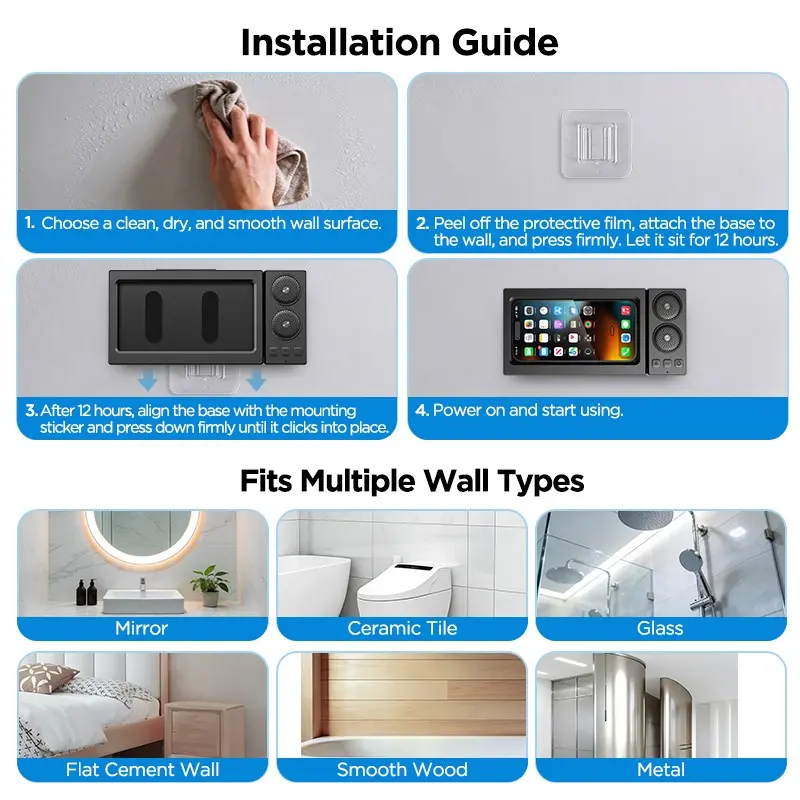 Installation Guide

1. Choose a clean, dry, and smooth wall surface.

2. Peel off the protective film, attach the base to the wall, and press firmly. Let it sit for 12 hours.

3. After 12 hours, align the base with the mounting sticker and press down firmly until it clicks into place.

4. Power on and start using.

Fits Multiple Wall Types

Mirror

Ceramic Tile

Glass

Flat Cement Wall

Smooth Wood

Metal