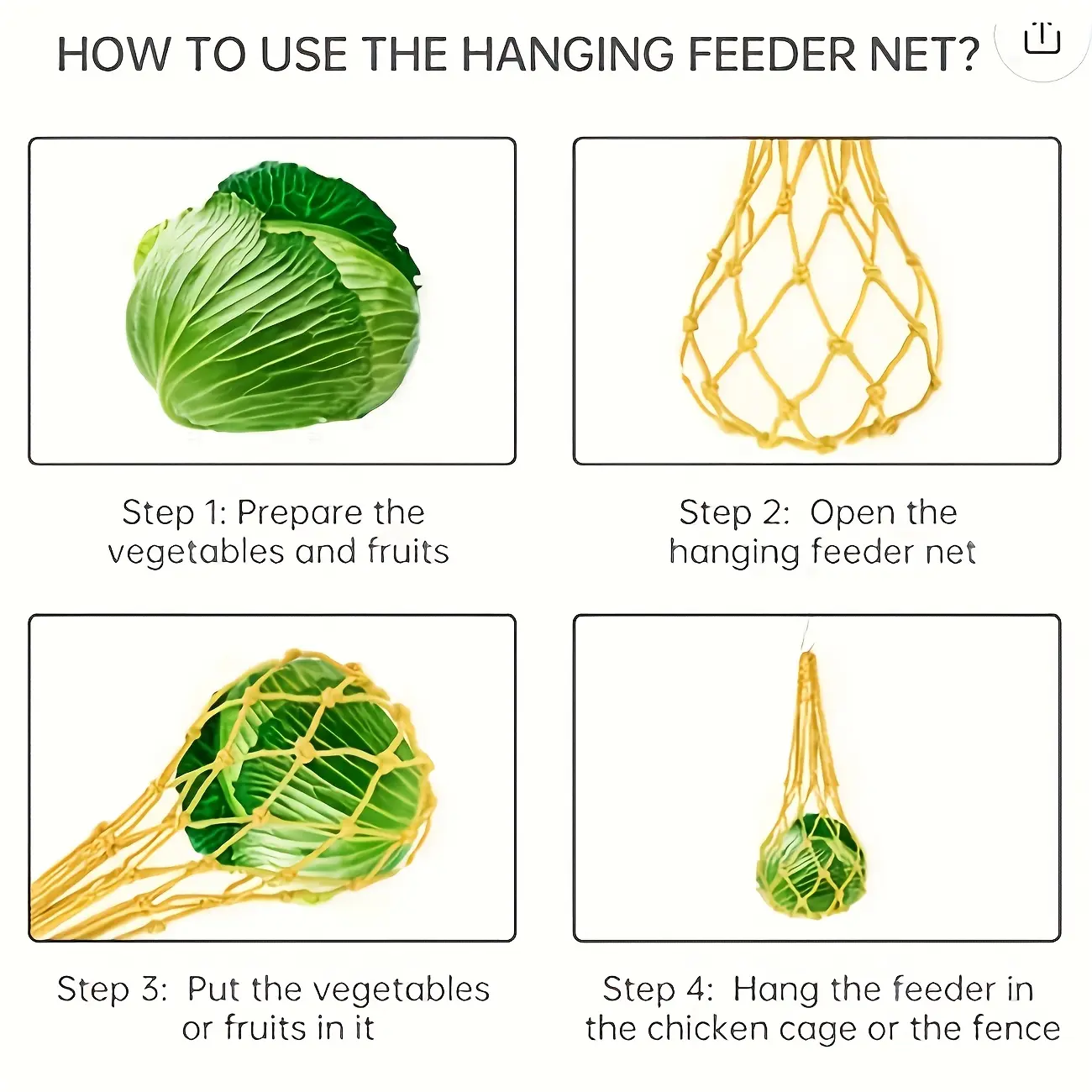 HOW TO USE THE HANGING FEEDER NET?

Step 1: Prepare the vegetables and fruits

Step 2: Open the hanging feeder net

Step 3: Put the vegetables or fruits in it

Step 4: Hang the feeder in the chicken cage or the fence