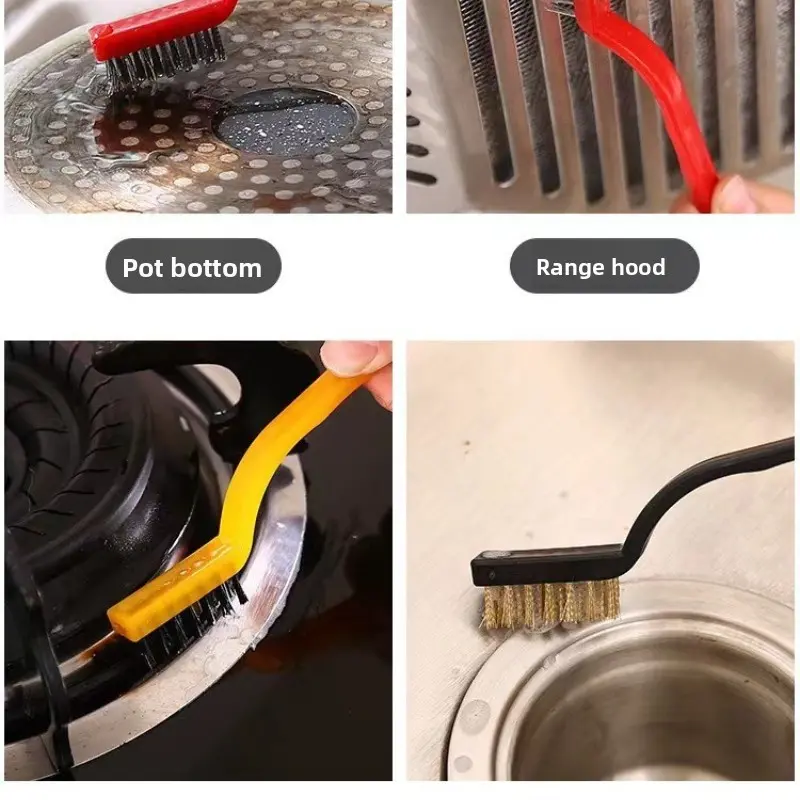 Pot bottom

Range hood