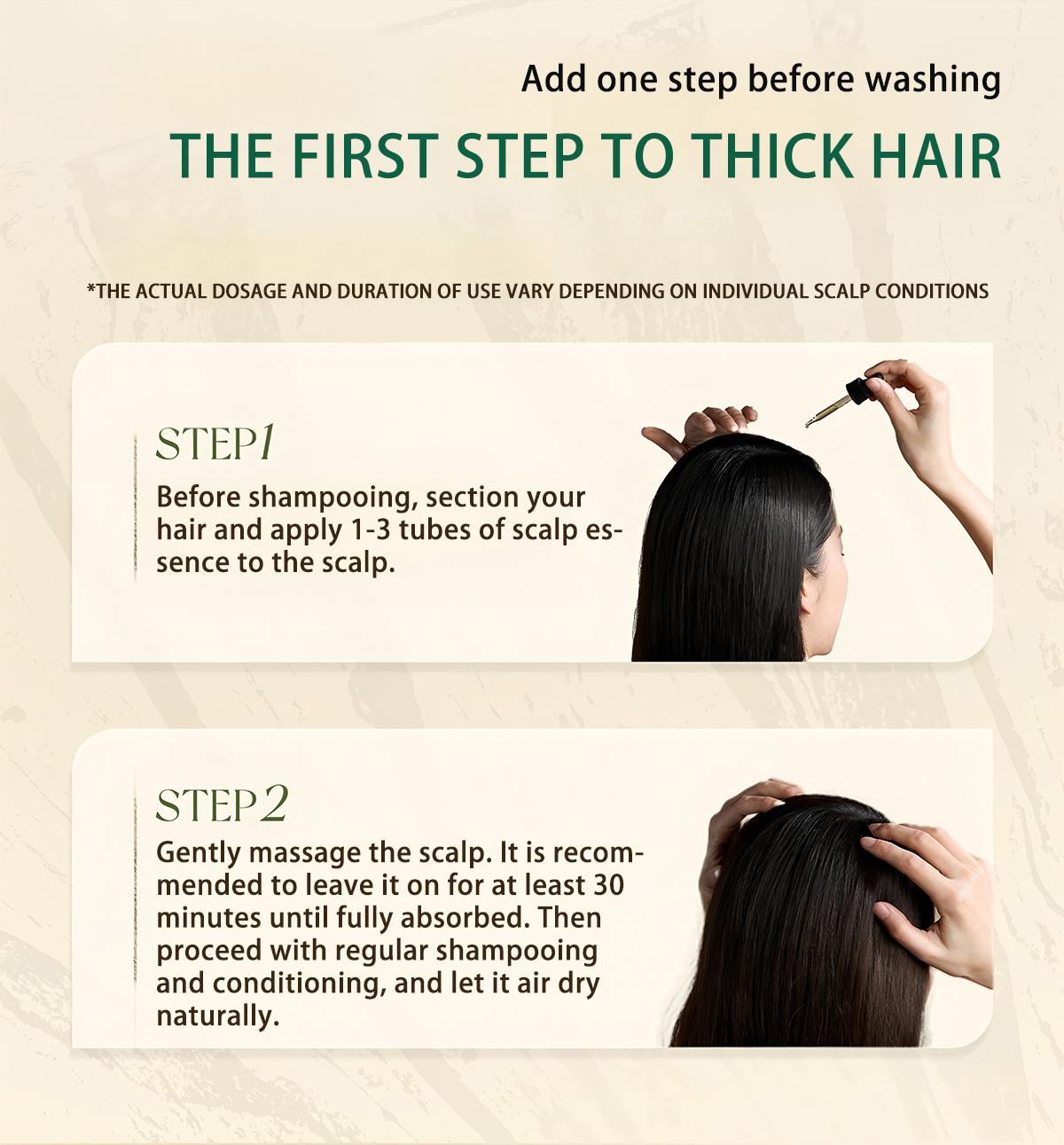 Add one step before washing

THE FIRST STEP TO THICK HAIR

*THE ACTUAL DOSAGE AND DURATION OF USE VARY DEPENDING ON INDIVIDUAL SCALP CONDITIONS

STEP1

Before shampooing, section your hair and apply 1-3 tubes of scalp essence to the scalp.

STEP2

Gently massage the scalp. It is recommended to leave it on for at least 30 minutes until fully absorbed. Then proceed with regular shampooing and conditioning, and let it air dry naturally.