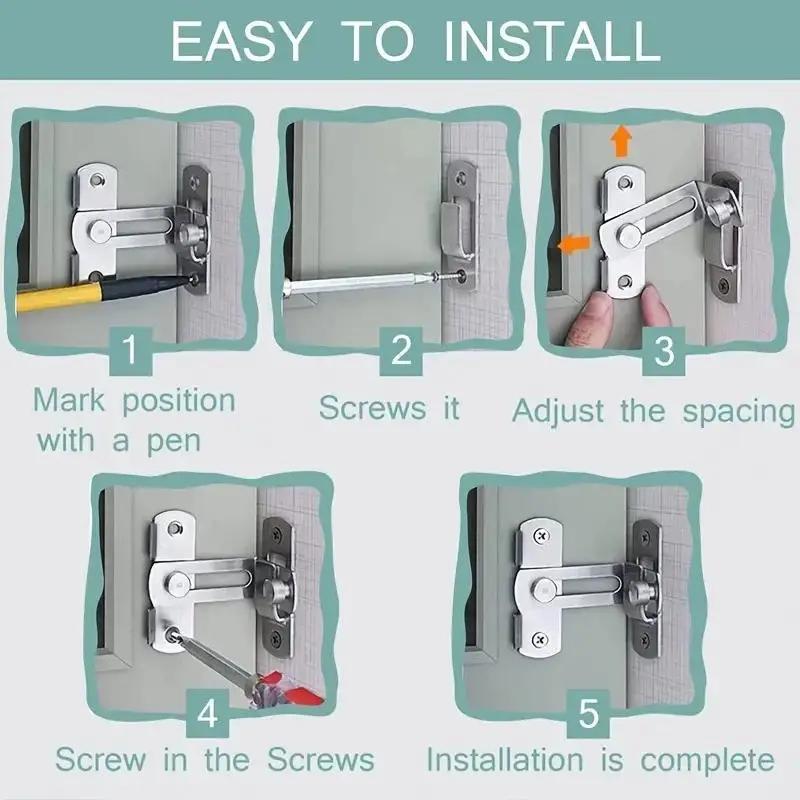 EASY TO INSTALL

1
Mark position with a pen

2
Screws it

3
Adjust the spacing

4
Screw in the Screws

5
Installation is complete