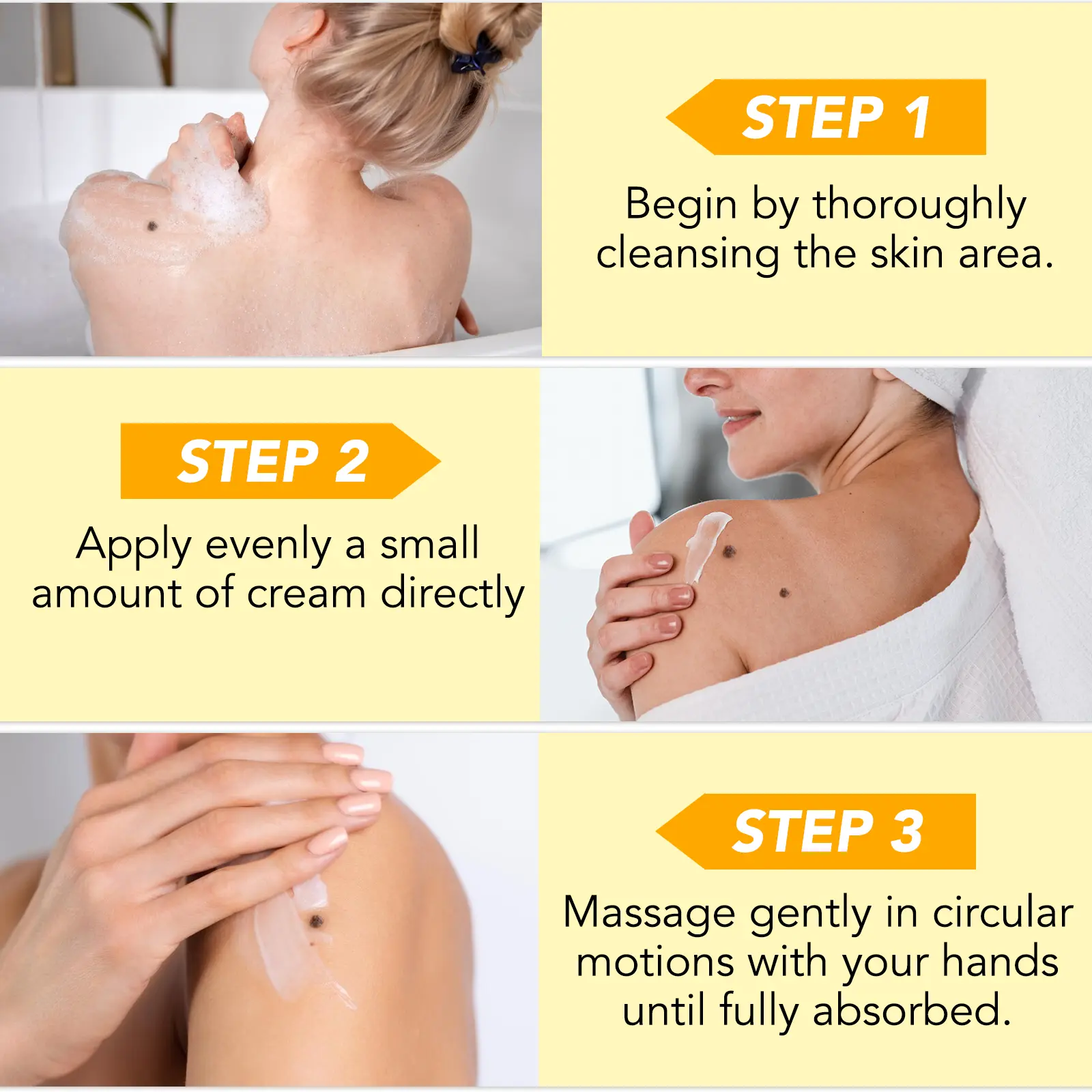 STEP 1

Begin by thoroughly cleansing the skin area.

STEP 2

Apply evenly a small amount of cream directly

STEP 3

Massage gently in circular motions with your hands until fully absorbed.