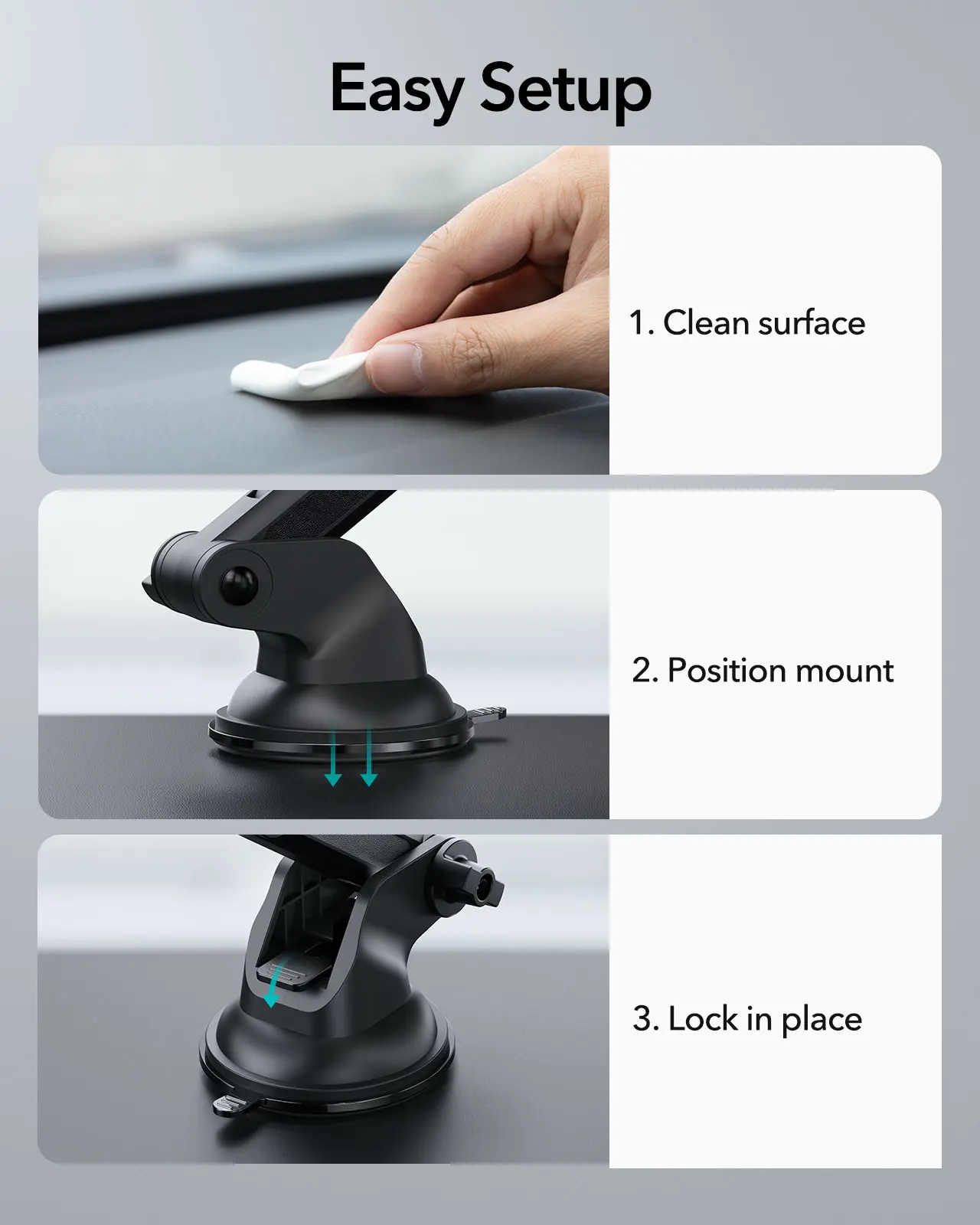 Easy Setup

1. Clean surface

2. Position mount

3. Lock in place