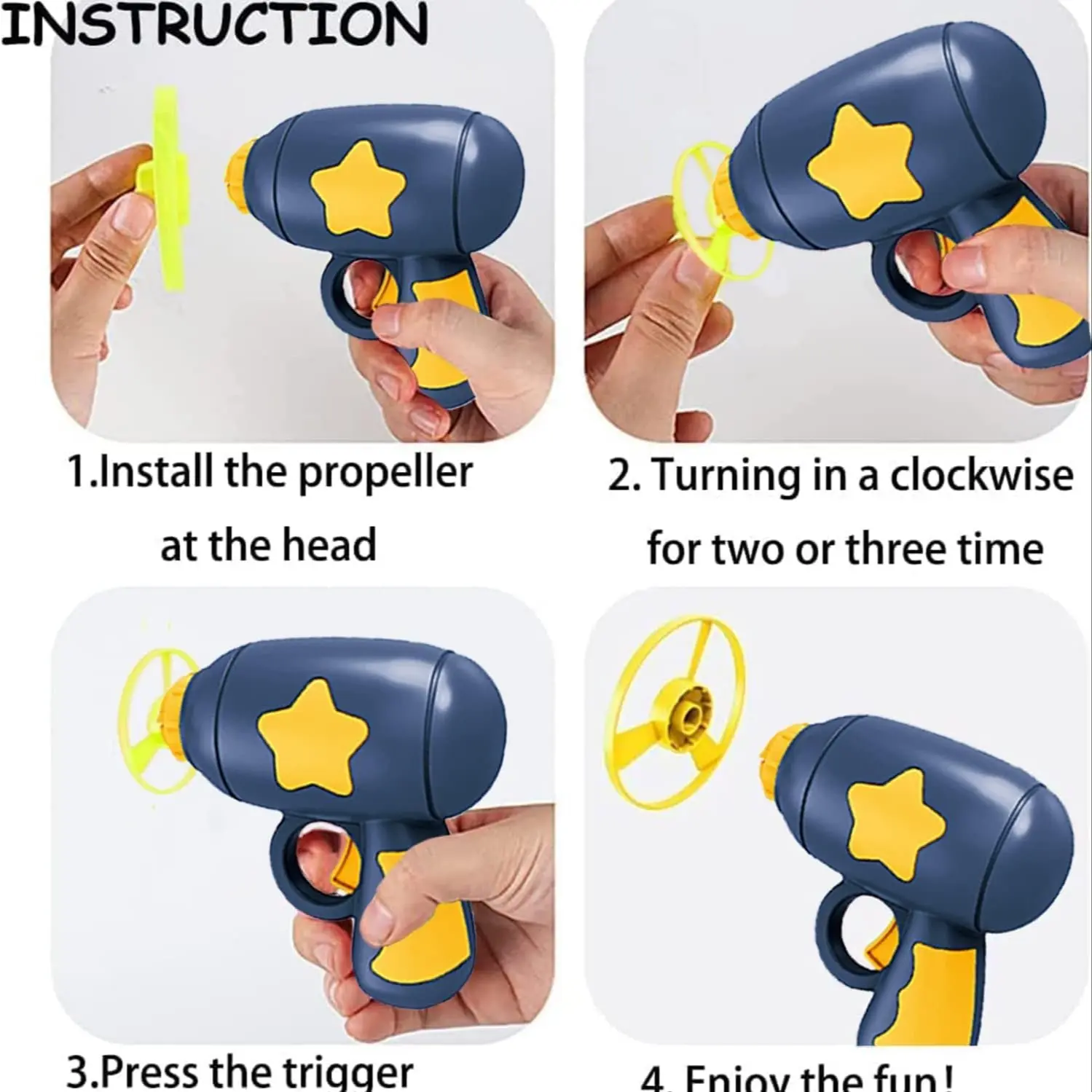 INSTRUCTION

1.Install the propeller at the head

2. Turning in a clockwise for two or three time

3.Press the trigger

4. Enjoy the fun!