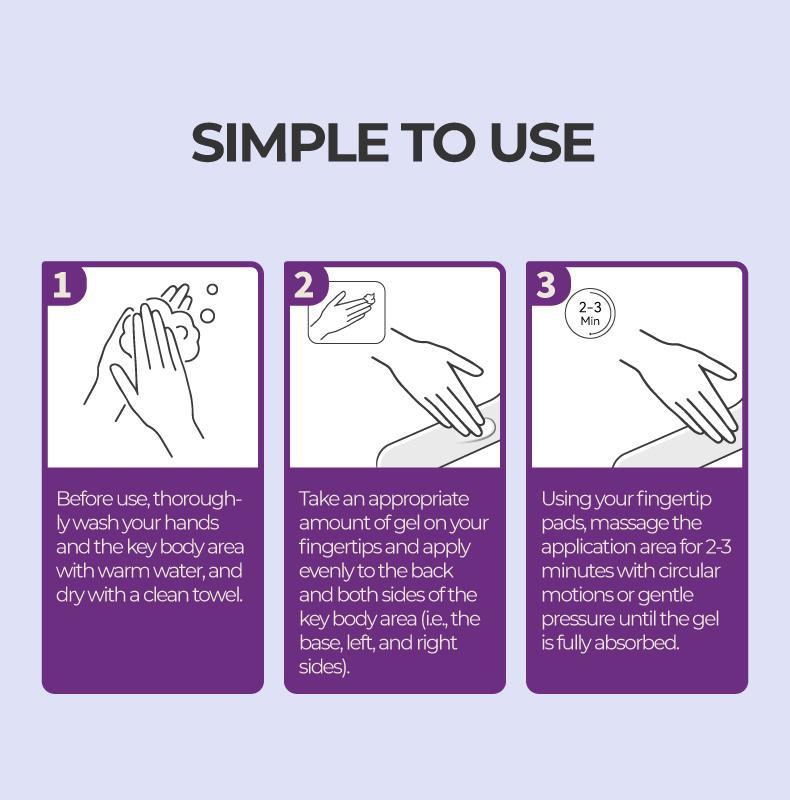 SIMPLE TO USE

1

Before use, thoroughly wash your hands and the key body area with warm water, and dry with a clean towel.

2

Take an appropriate amount of gel on your fingertips and apply evenly to the back and both sides of the key body area (i.e., the base, left, and right sides).

3

2-3 Min

Using your fingertip pads, massage the application area for 2-3 minutes with circular motions or gentle pressure until the gel is fully absorbed.