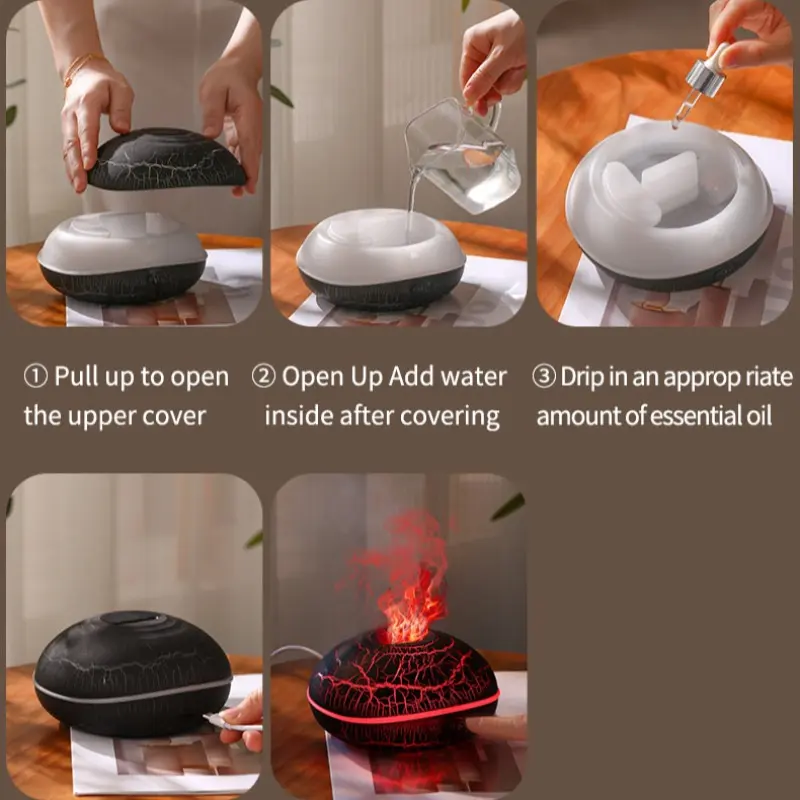 ① Pull up to open the upper cover

② Open Up Add water inside after covering

③ Drip in an approp riate amount of essential oil