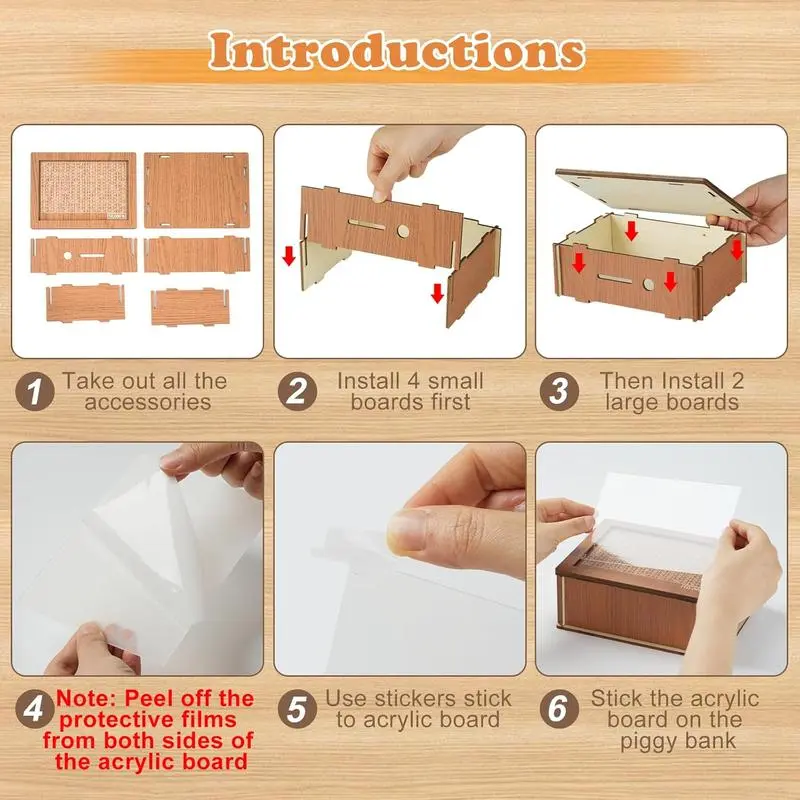 Introductions

1 Take out all the accessories

2 Install 4 small boards first

3 Then Install 2 large boards

4 Note: Peel off the protective films from both sides of the acrylic board

5 Use stickers stick to acrylic board

6 Stick the acrylic board on the piggy bank