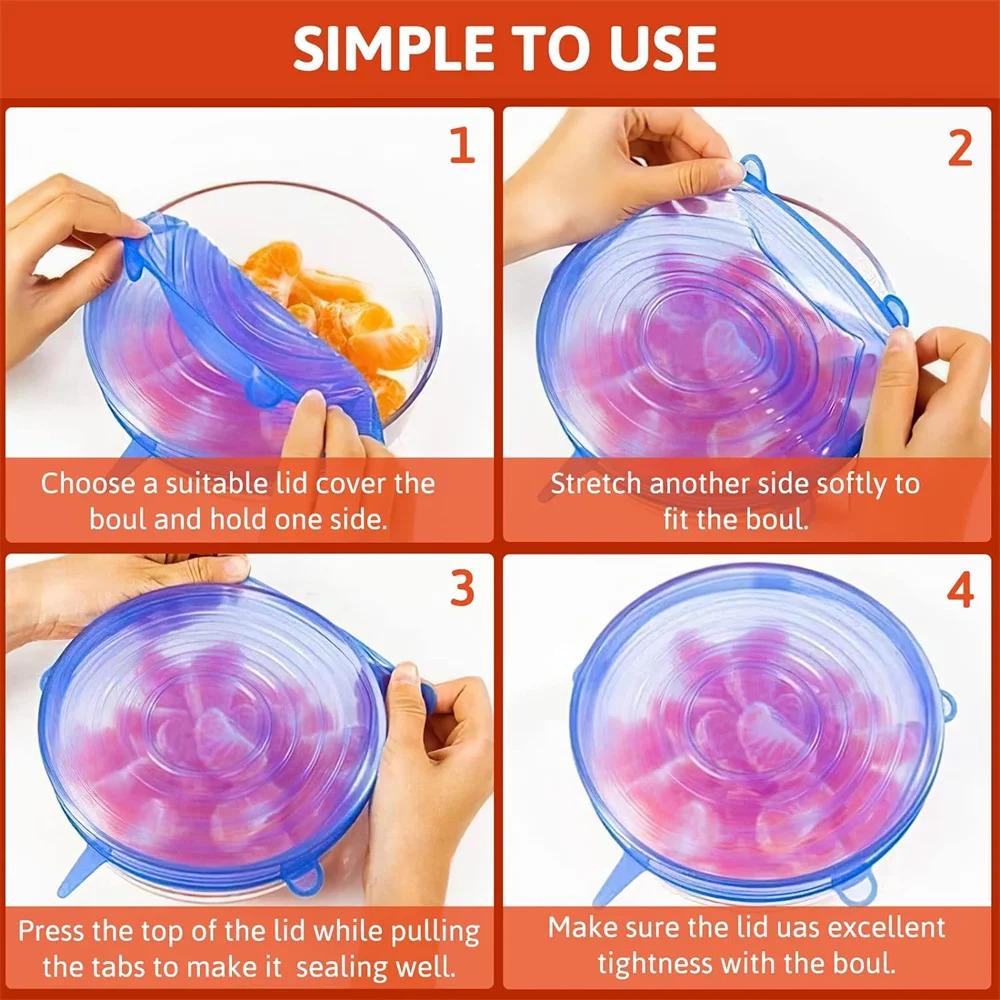 SIMPLE TO USE

1

Choose a suitable lid cover the boul and hold one side.

2

Stretch another side softly to fit the boul.

3

Press the top of the lid while pulling the tabs to make it sealing well.

4

Make sure the lid uas excellent tightness with the boul.