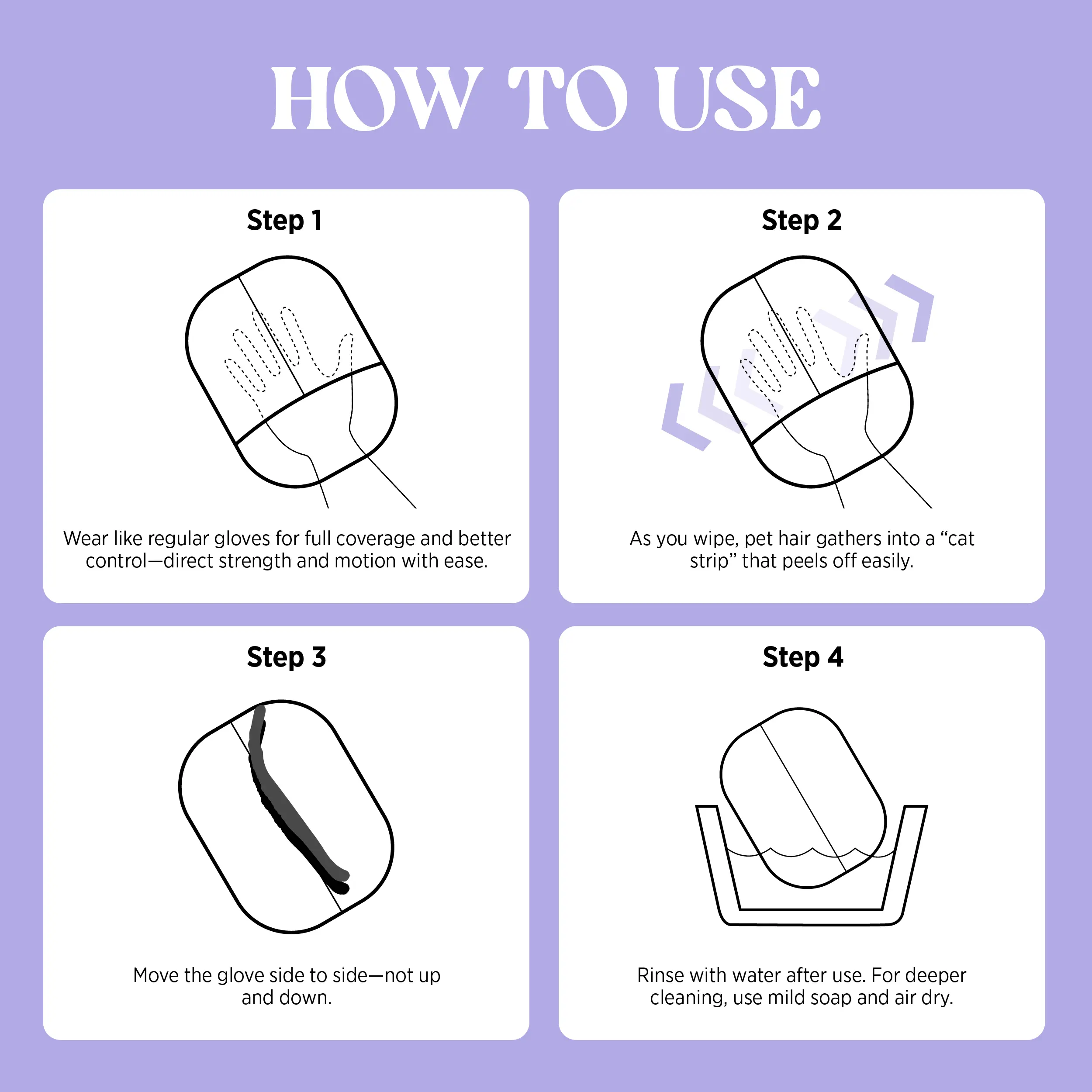 HOW TO USE

Step 1

Wear like regular gloves for full coverage and better control—direct strength and motion with ease.

Step 2

As you wipe, pet hair gathers into a “cat strip” that peels off easily.

Step 3

Move the glove side to side—not up and down.

Step 4

Rinse with water after use. For deeper cleaning, use mild soap and air dry.