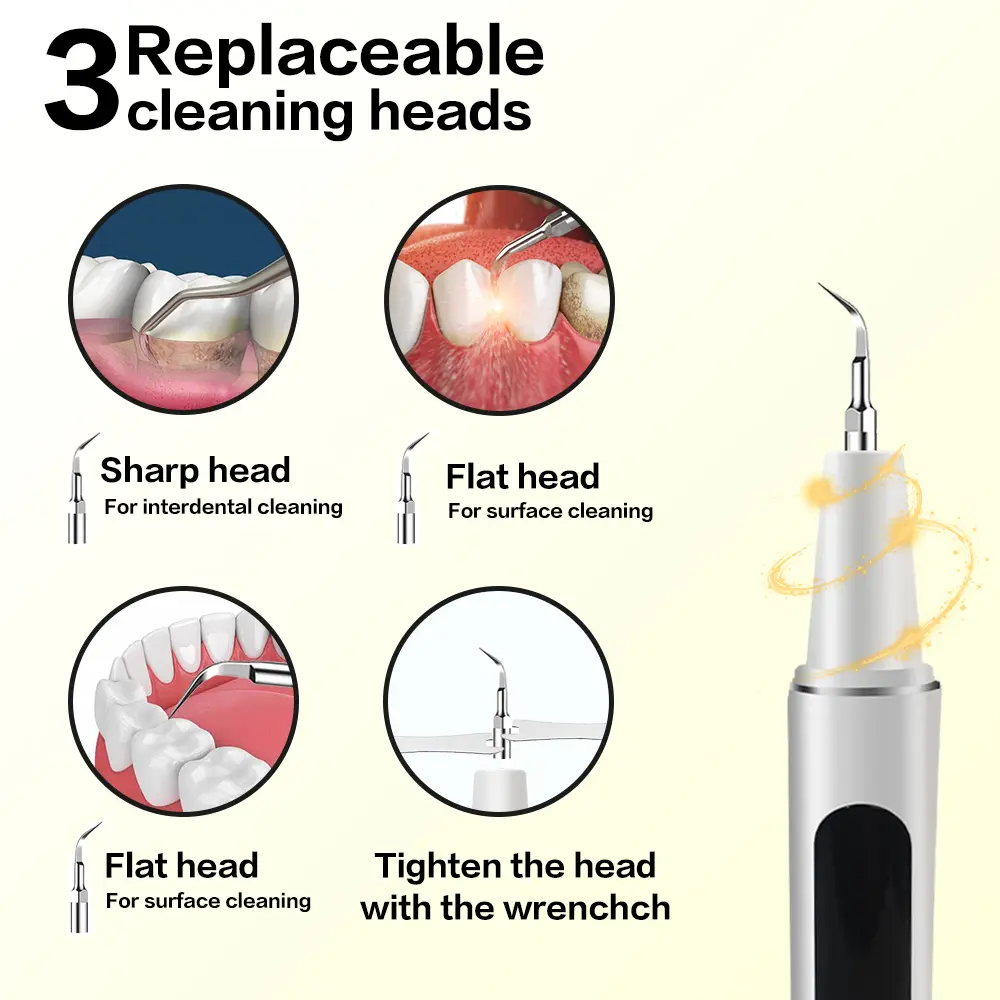 3 Replaceable cleaning heads

Sharp head
For interdental cleaning

Flat head
For surface cleaning

Flat head
For surface cleaning

Tighten the head with the wrenchch