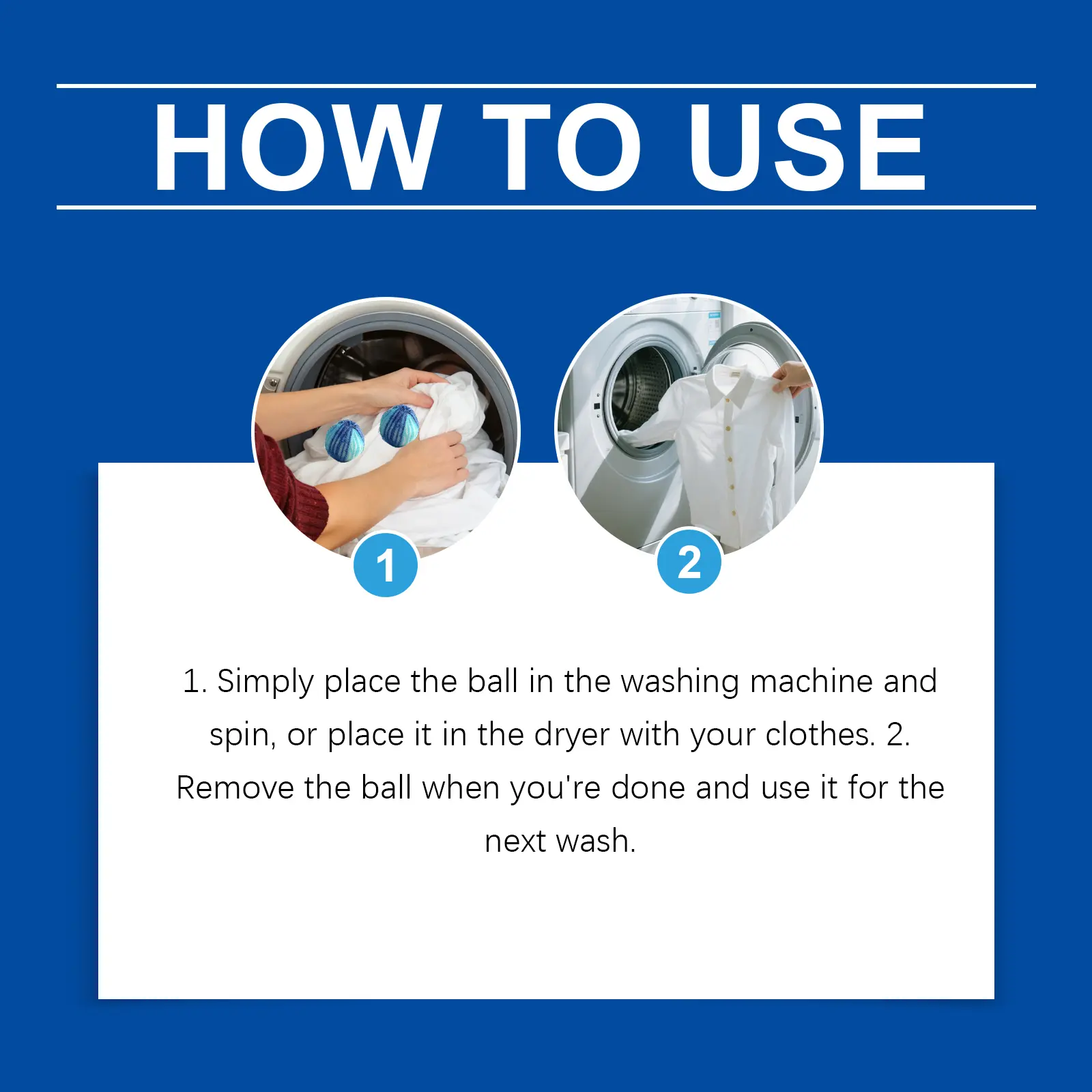 HOW TO USE

1

2

1. Simply place the ball in the washing machine and spin, or place it in the dryer with your clothes. 2. Remove the ball when you're done and use it for the next wash.