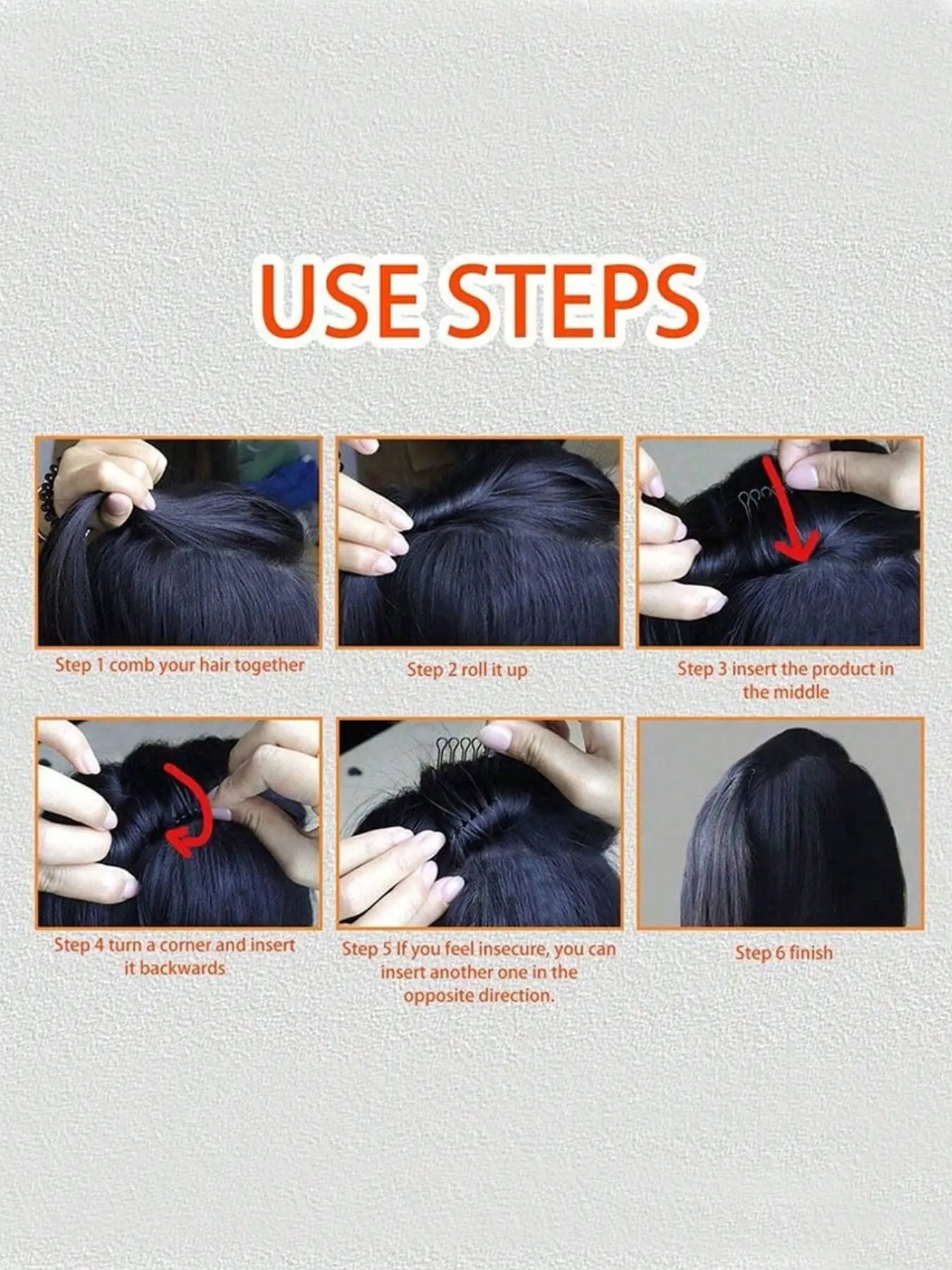 USE STEPS

Step 1 comb your hair together

Step 2 roll it up

Step 3 insert the product in the middle

Step 4 turn a corner and insert it backwards

Step 5 If you feel insecure, you can insert another one in the opposite direction.

Step 6 finish