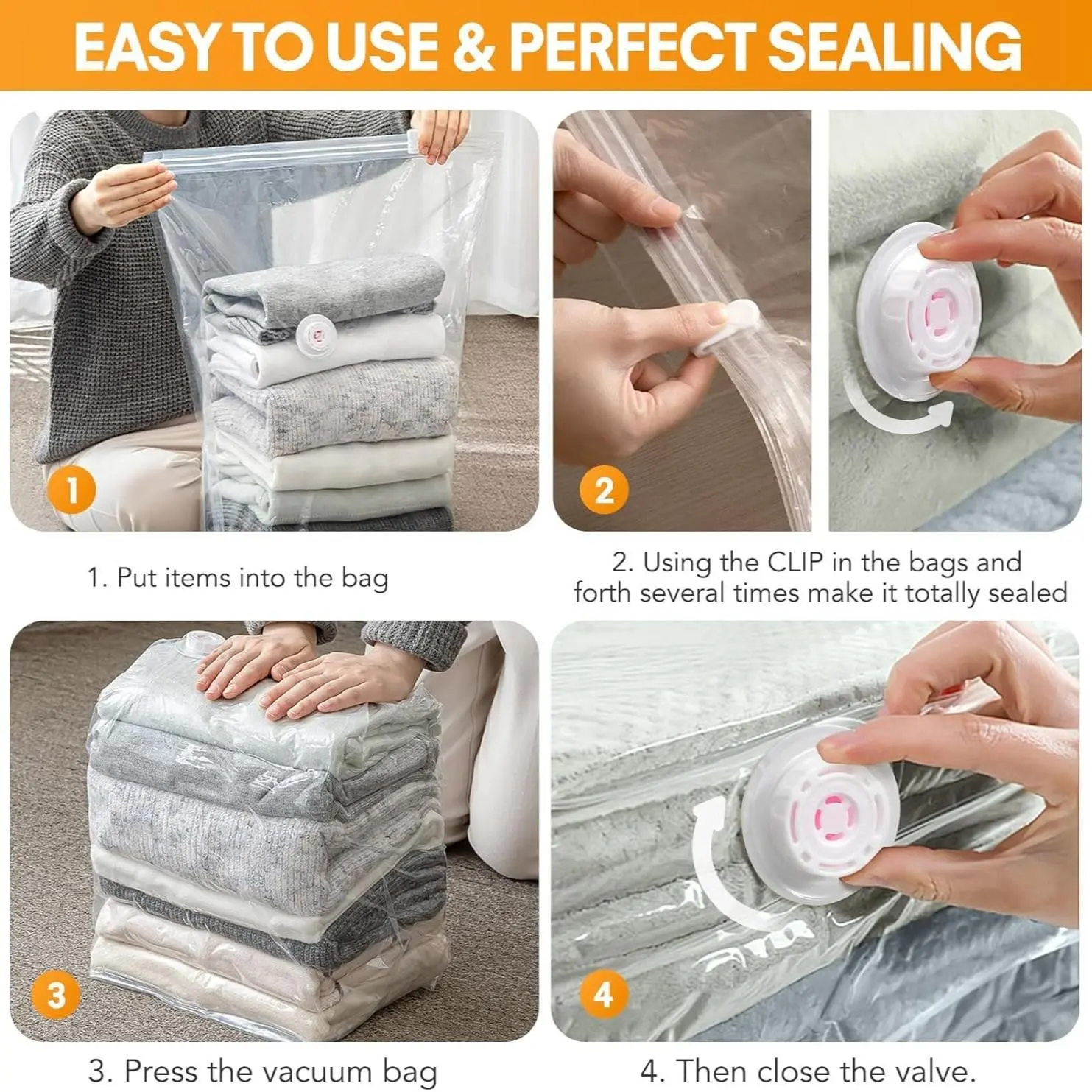 EASY TO USE & PERFECT SEALING

1

1. Put items into the bag

2

2. Using the CLIP in the bags and forth several times make it totally sealed

3

3. Press the vacuum bag

4

4. Then close the valve.