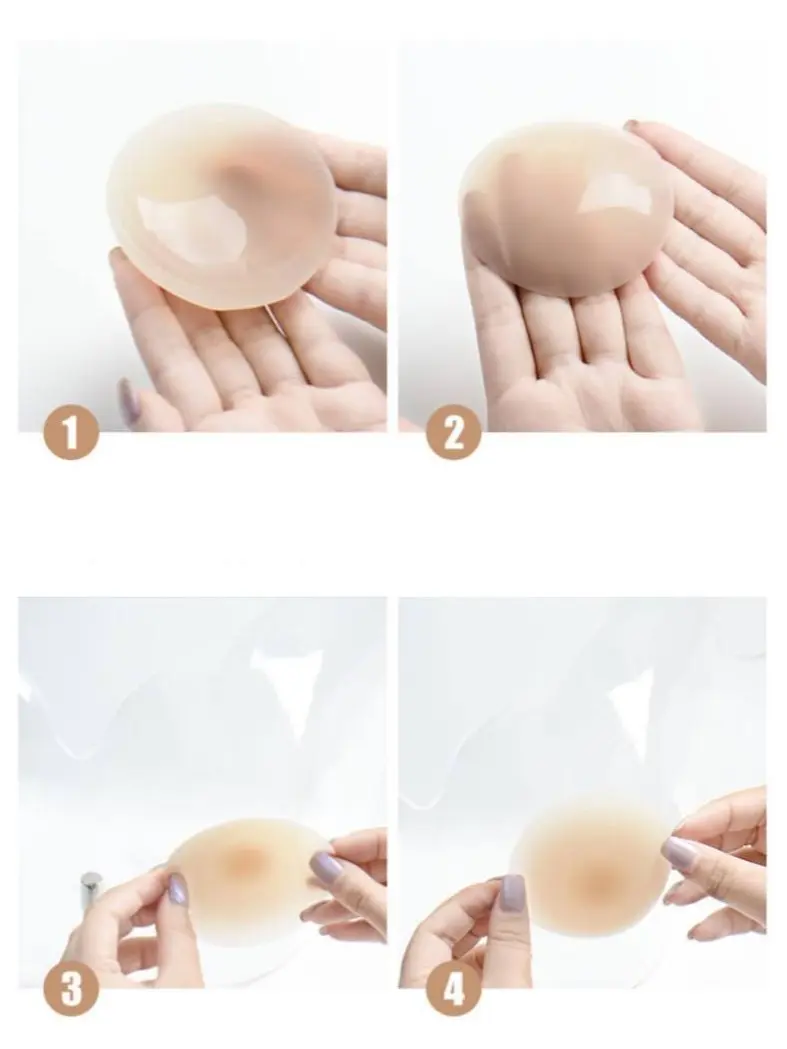 1
2
3
4