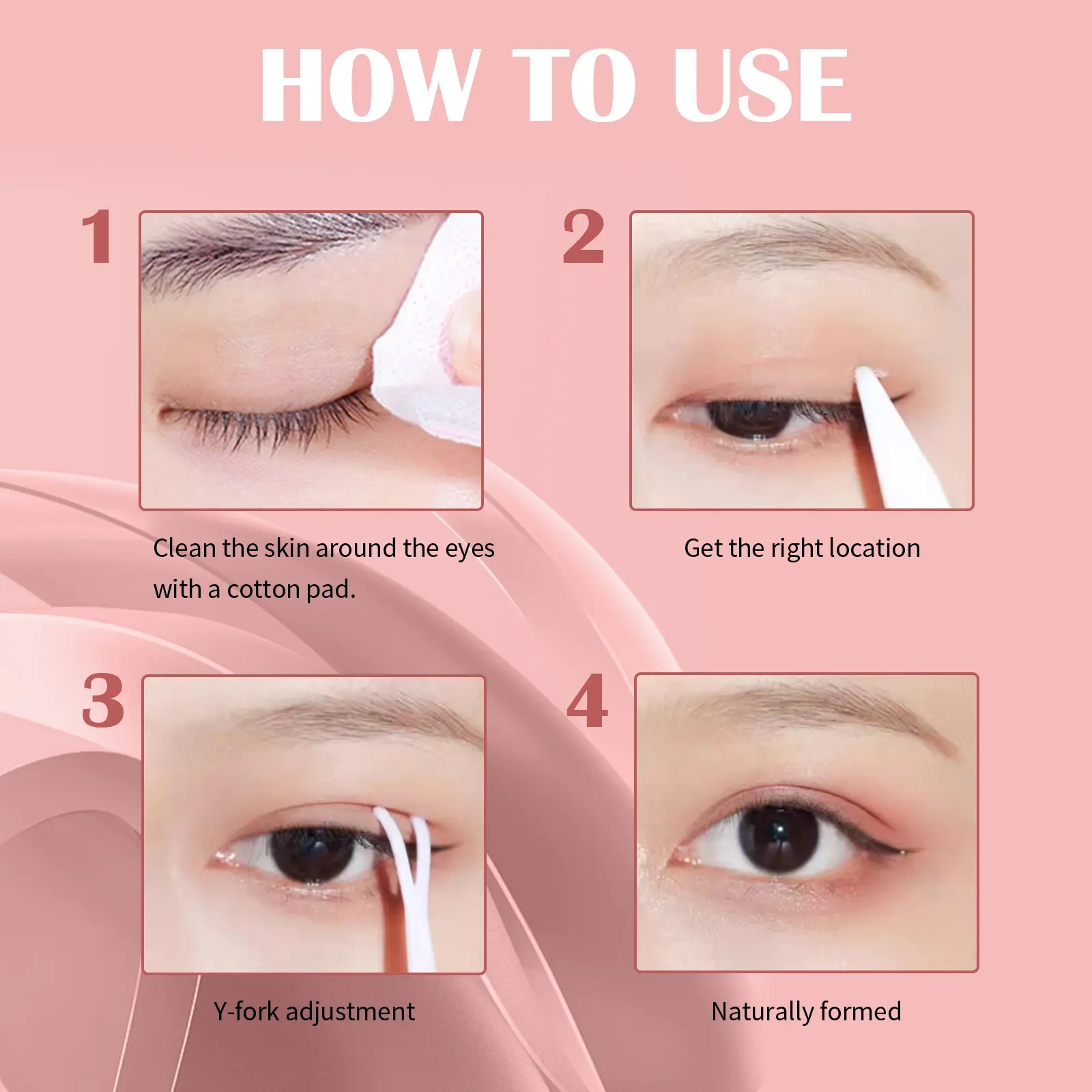 HOW TO USE

1

Clean the skin around the eyes with a cotton pad.

2

Get the right location

3

Y-fork adjustment

4

Naturally formed