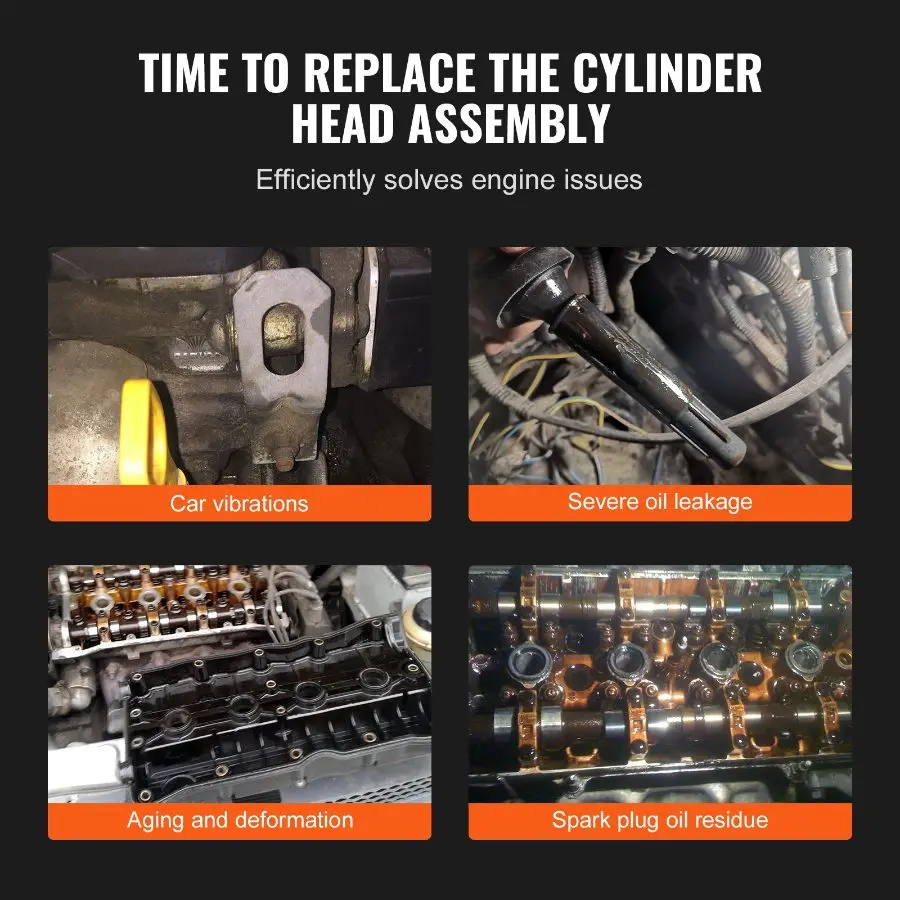 TIME TO REPLACE THE CYLINDER HEAD ASSEMBLY

Efficiently solves engine issues

Car vibrations

Severe oil leakage

Aging and deformation

Spark plug oil residue