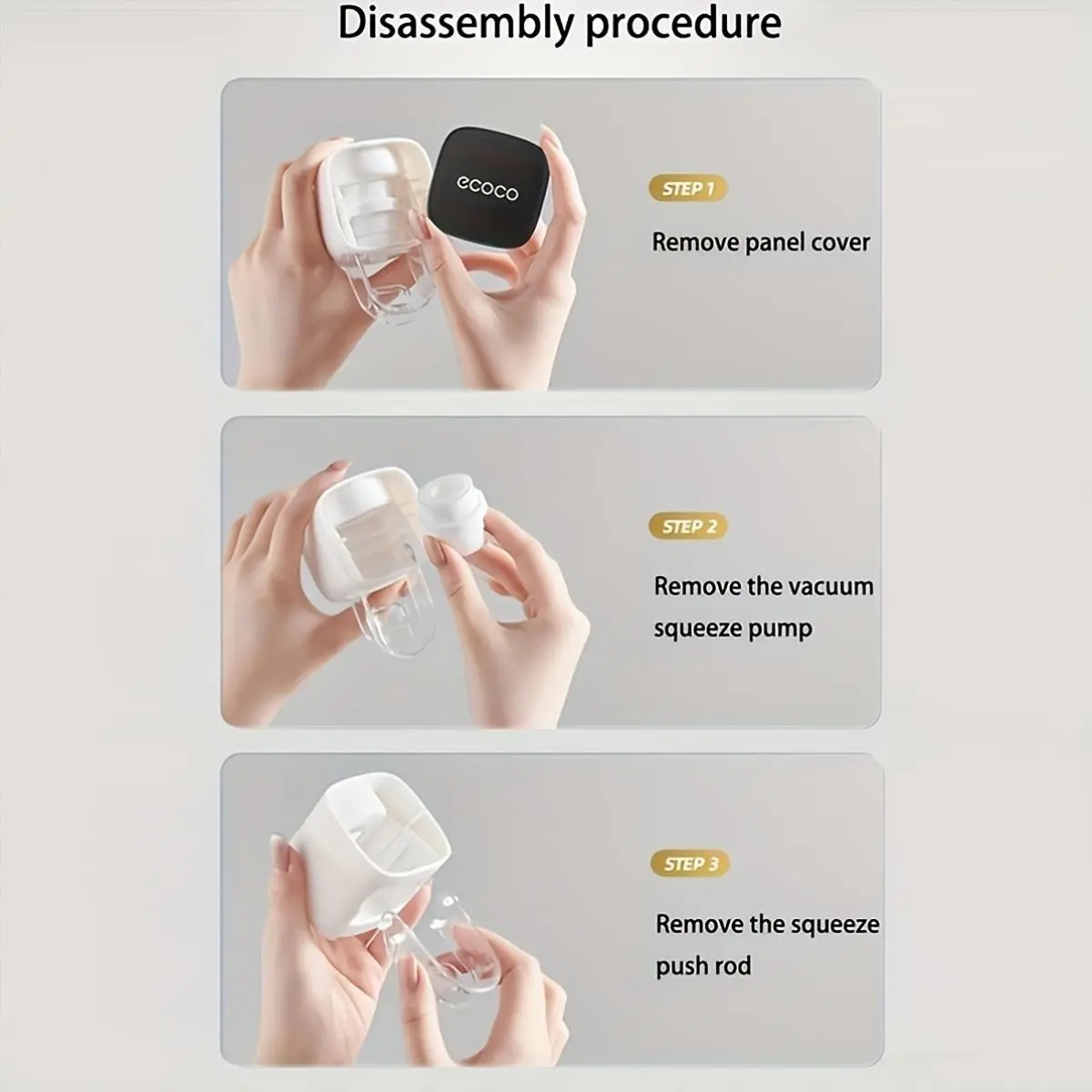 Disassembly procedure

ecoco

STEP 1

Remove panel cover

STEP 2

Remove the vacuum squeeze pump

STEP 3

Remove the squeeze push rod