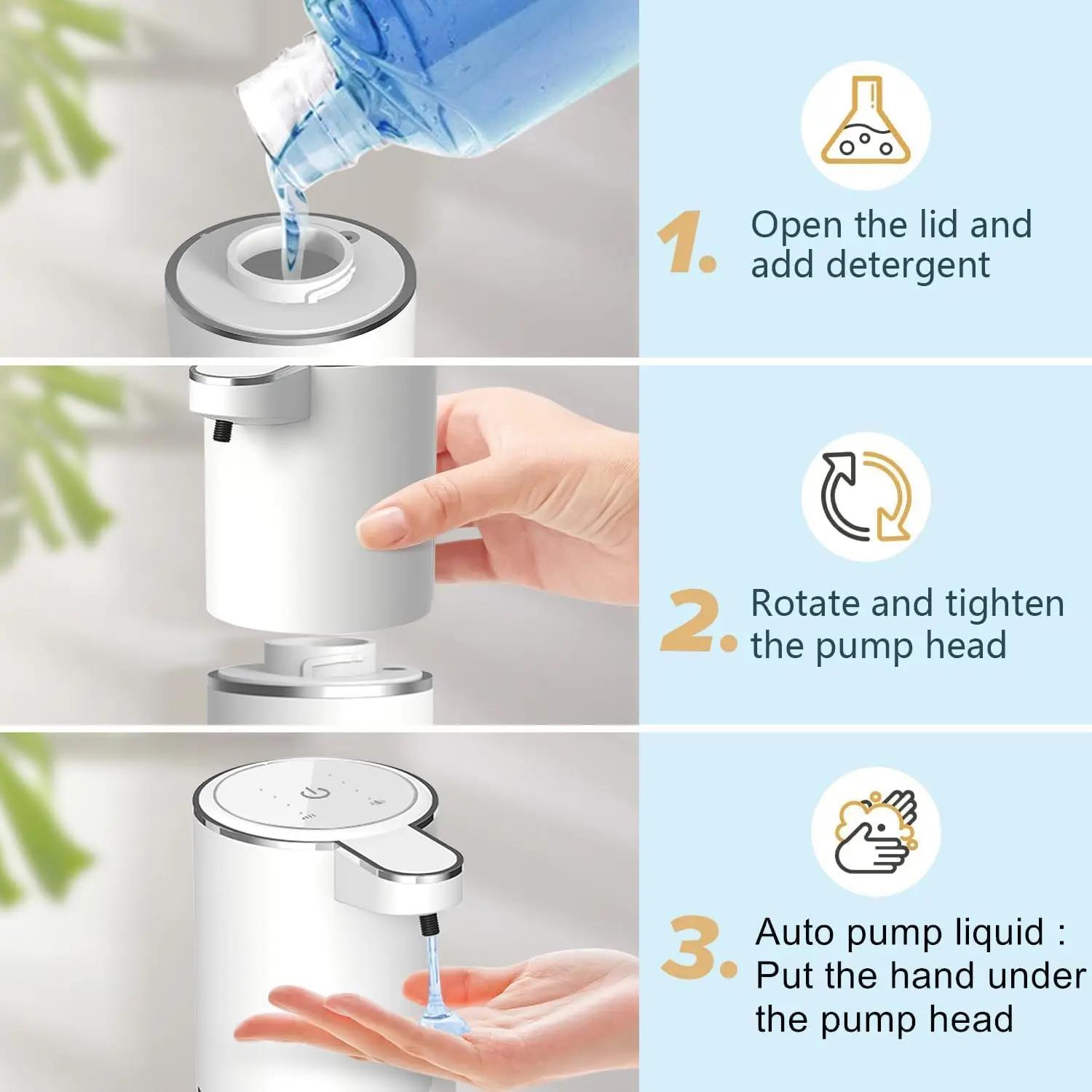 1. Open the lid and add detergent

2. Rotate and tighten the pump head

3. Auto pump liquid : Put the hand under the pump head