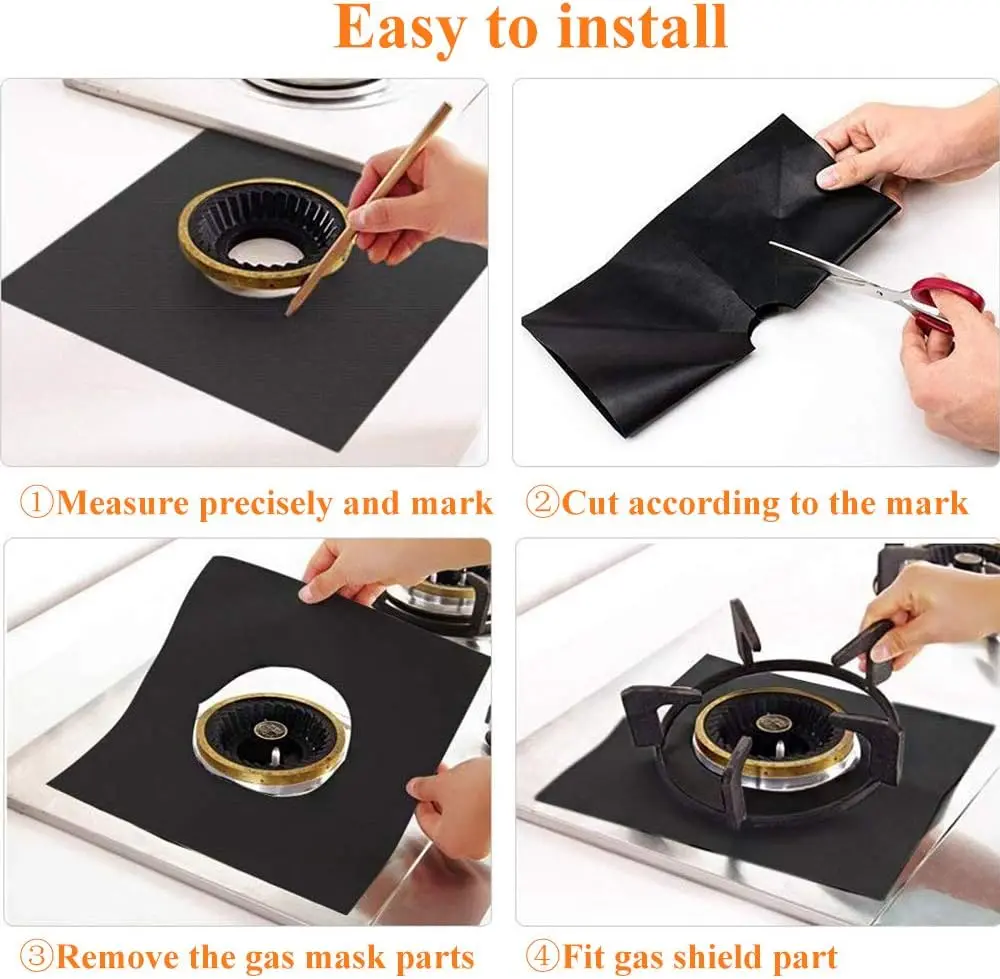 Easy to install

①Measure precisely and mark

②Cut according to the mark

③Remove the gas mask parts

④Fit gas shield part