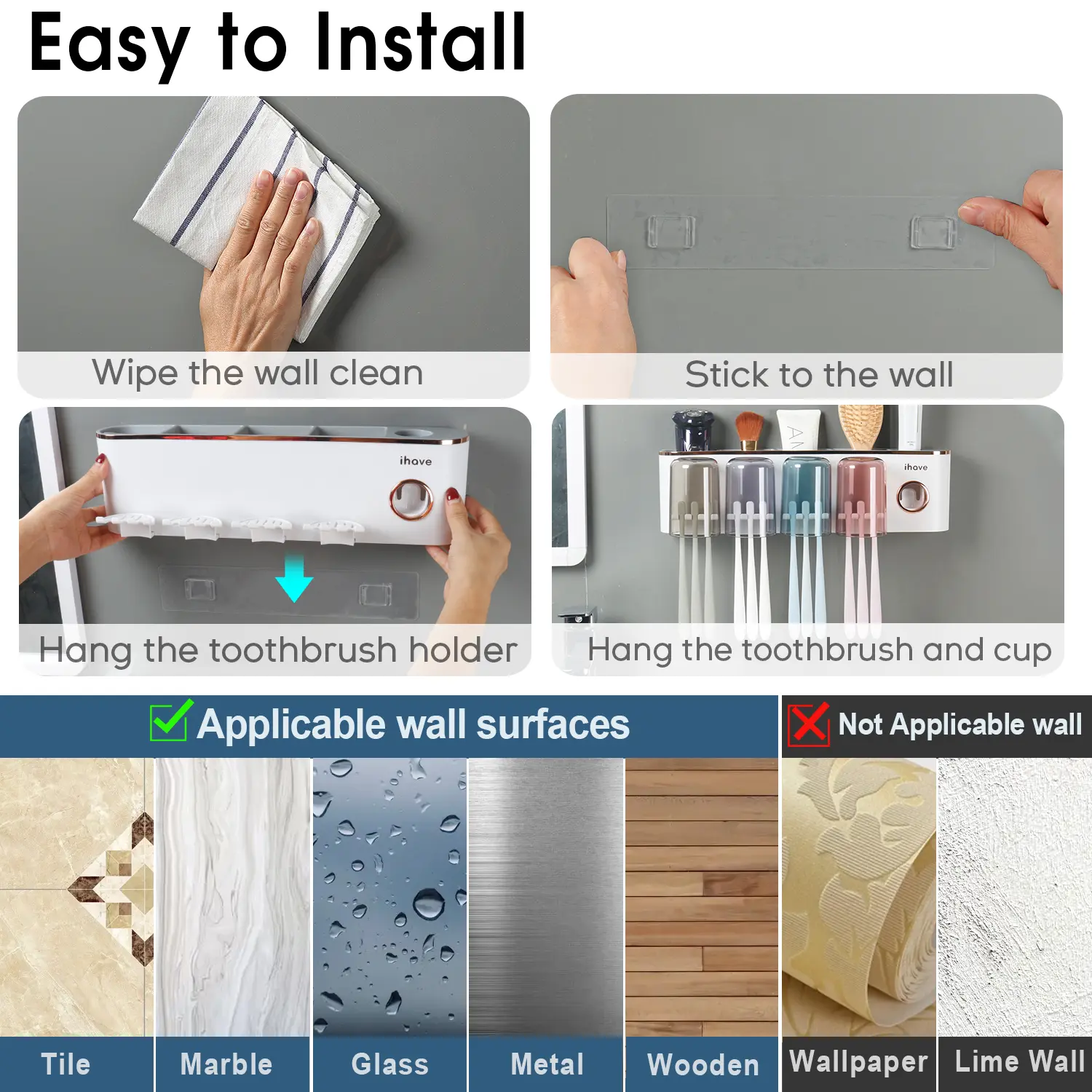 Easy to Install

Wipe the wall clean

Stick to the wall

ihave

Hang the toothbrush holder

ihave

Hang the toothbrush and cup

Applicable wall surfaces

Not Applicable wall

Tile

Marble

Glass

Metal

Wooden

Wallpaper

Lime Wall