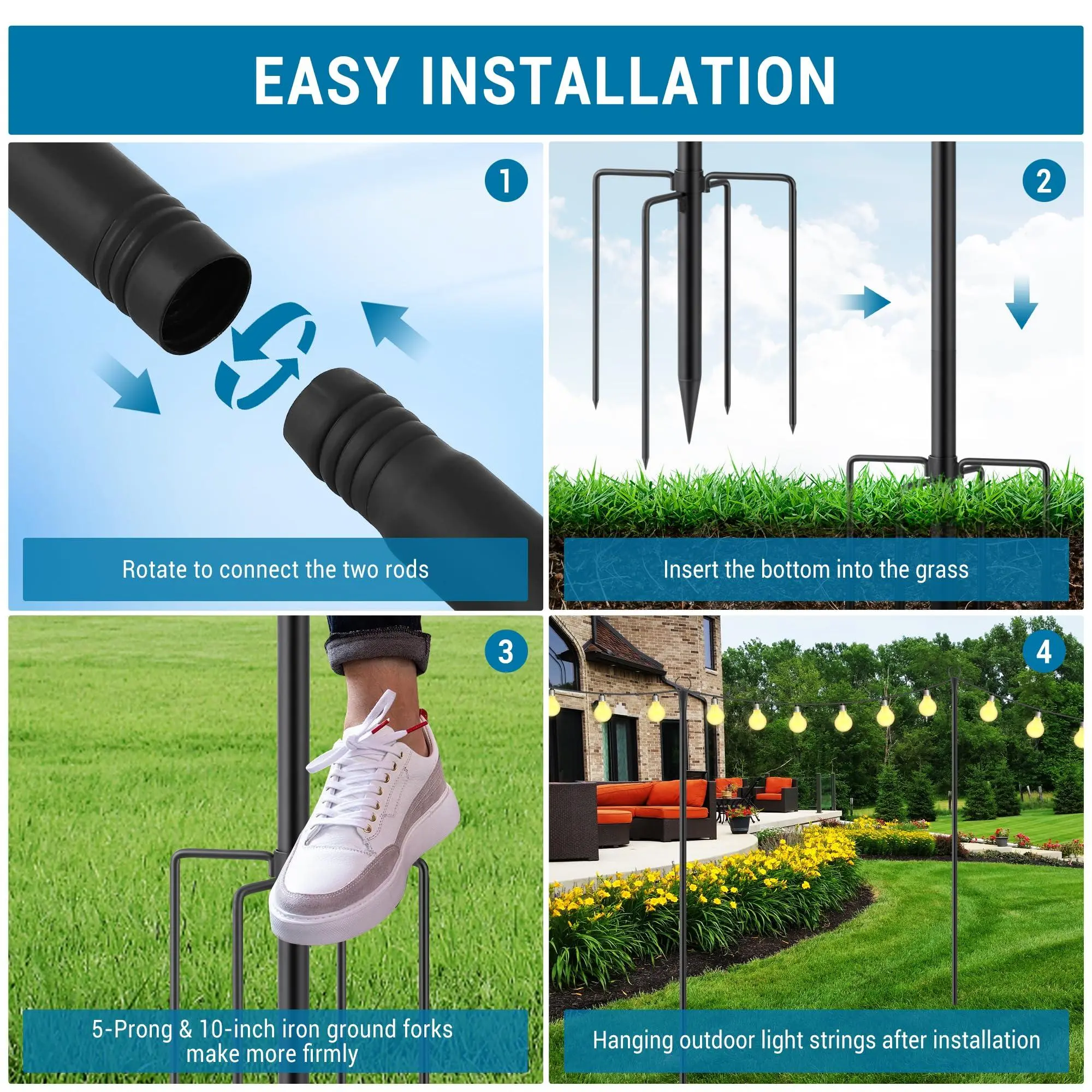 EASY INSTALLATION

1

Rotate to connect the two rods

2

Insert the bottom into the grass

3

5-Prong & 10-inch iron ground forks make more firmly

4

Hanging outdoor light strings after installation