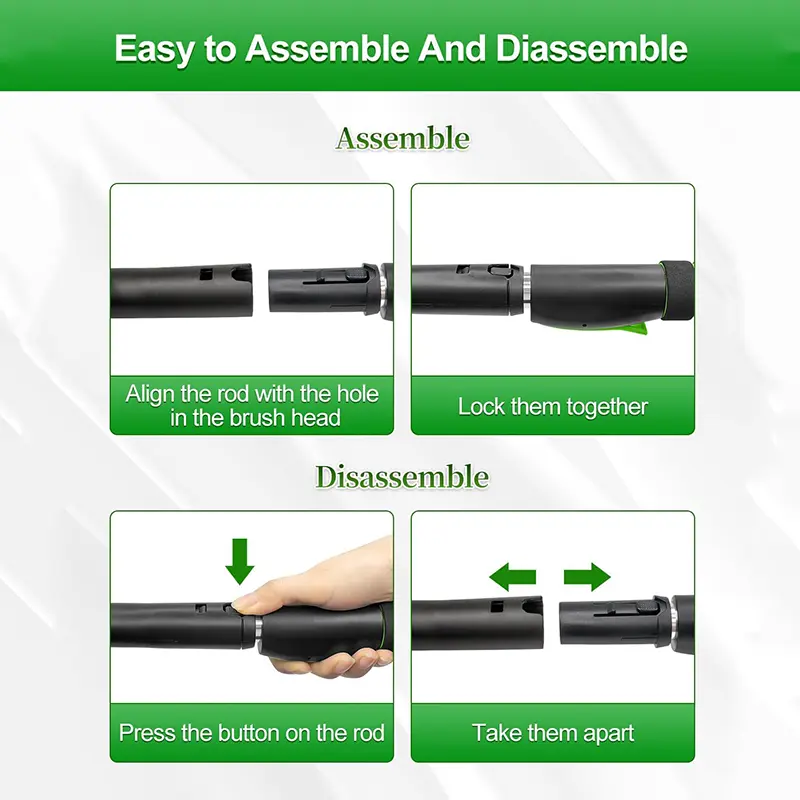 Easy to Assemble And Diassemble

Assemble

Align the rod with the hole in the brush head

Lock them together

Disassemble

Press the button on the rod

Take them apart