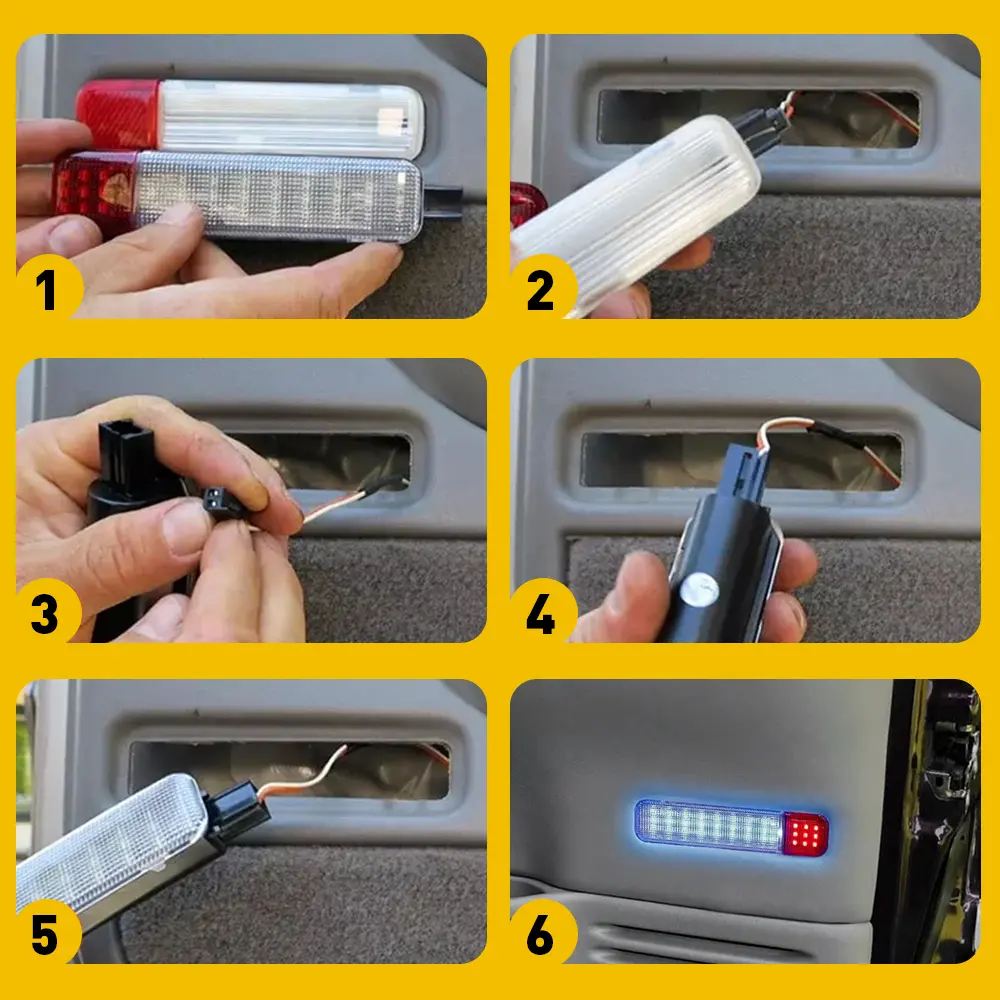 1

2

3

4

5

6