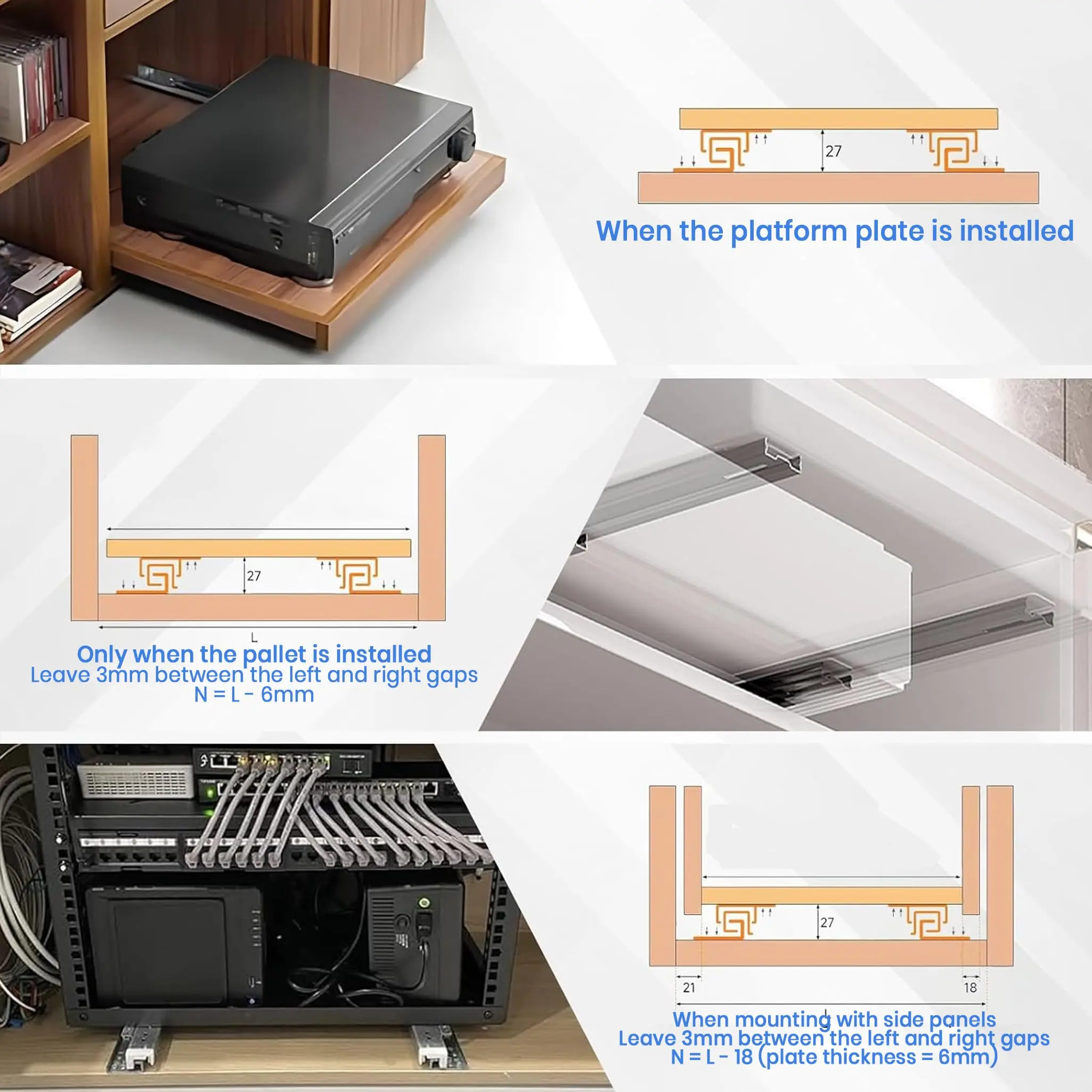 27

When the platform plate is installed

27

L

Only when the pallet is installed
Leave 3mm between the left and right gaps
N = L - 6mm

27

21

18

When mounting with side panels
Leave 3mm between the left and right gaps
N = L - 18 (plate thickness = 6mm)