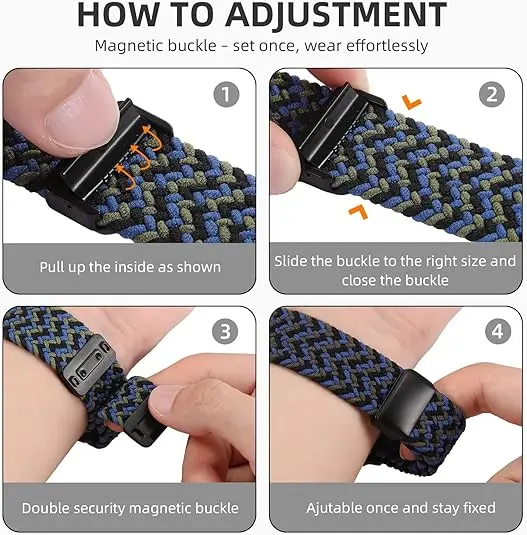 HOW TO ADJUSTMENT

Magnetic buckle - set once, wear effortlessly

1

Pull up the inside as shown

2

Slide the buckle to the right size and close the buckle

3

Double security magnetic buckle

4

Ajutable once and stay fixed