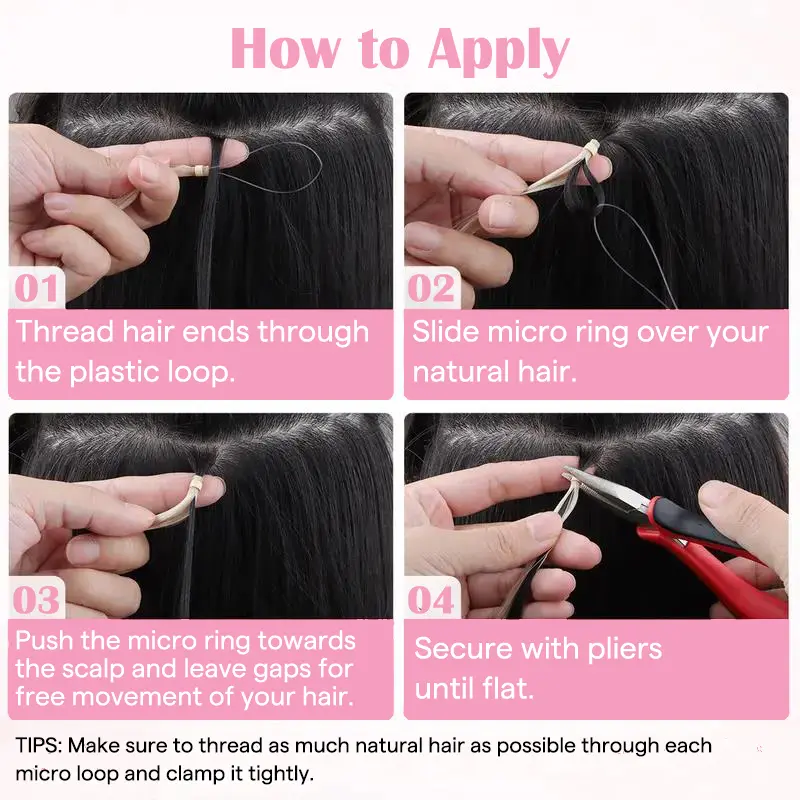 How to Apply

01
Thread hair ends through the plastic loop.

02
Slide micro ring over your natural hair.

03
Push the micro ring towards the scalp and leave gaps for free movement of your hair.

04
Secure with pliers until flat.

TIPS: Make sure to thread as much natural hair as possible through each micro loop and clamp it tightly.