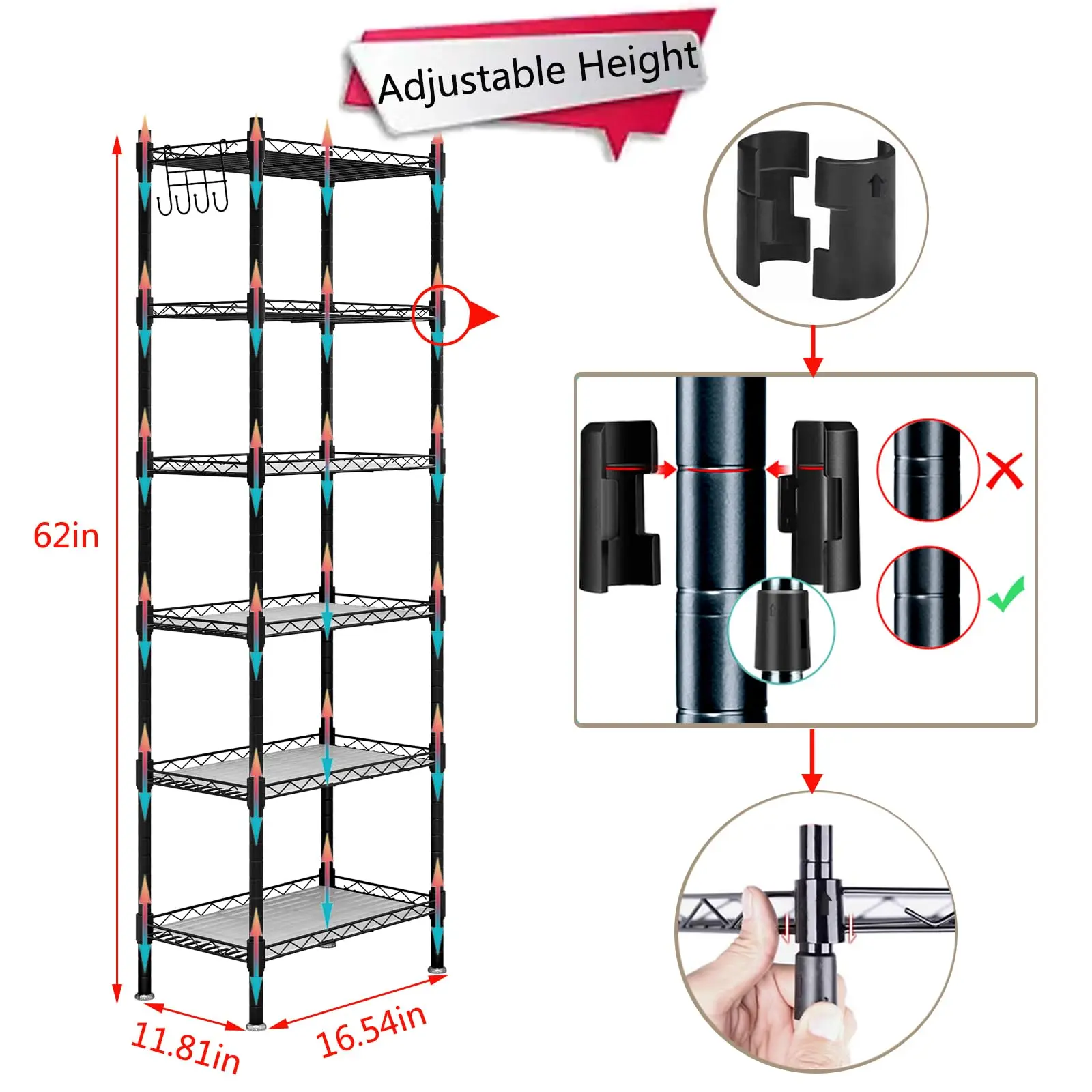 Adjustable Height

62in

11.81in

16.54in