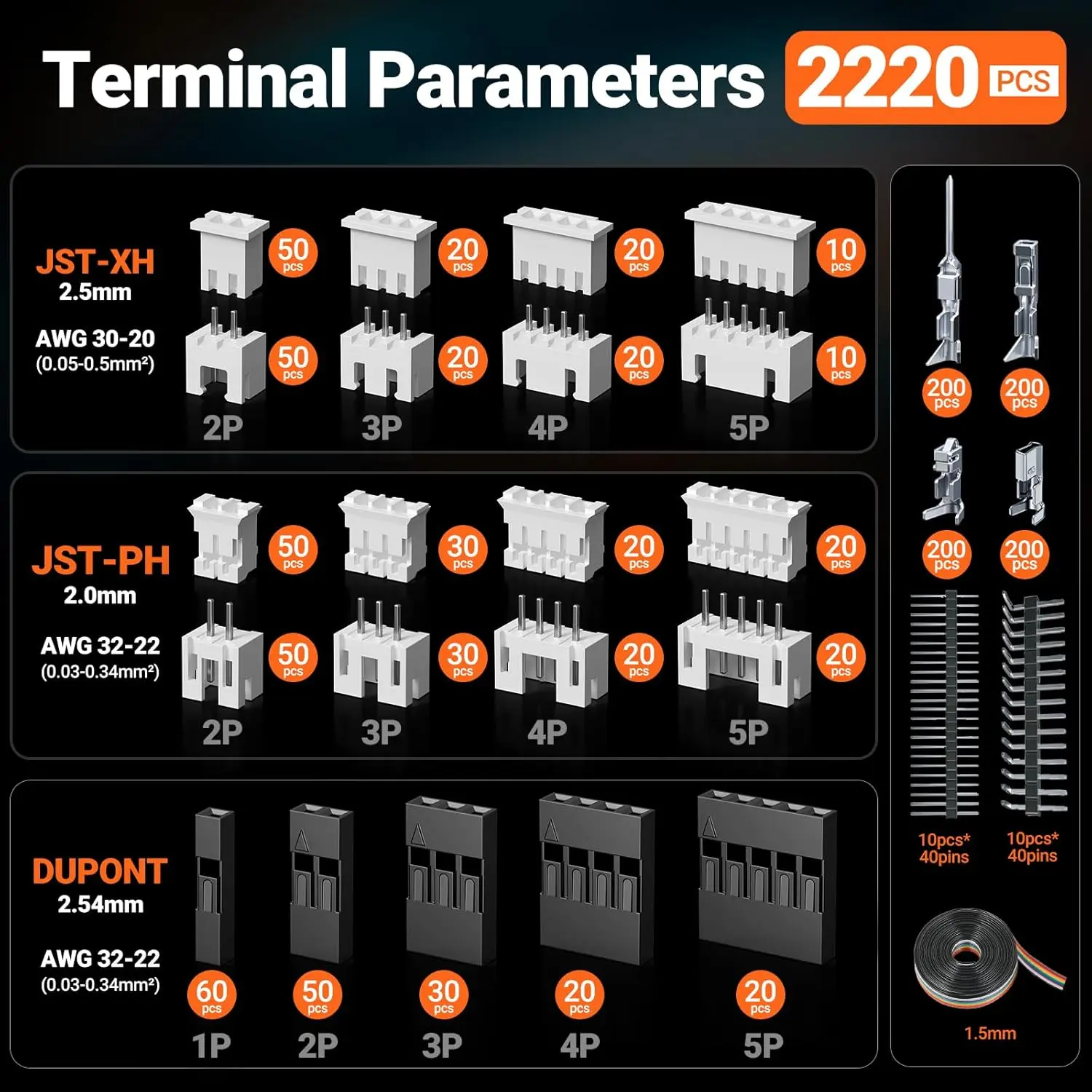 Terminal Parameters 2220 PCS

JST-XH
2.5mm
AWG 30-20
(0.05-0.5mm²)

50 pcs
20 pcs
20 pcs
10 pcs
50 pcs
20 pcs
20 pcs
10 pcs
2P
3P
4P
5P

JST-PH
2.0mm
AWG 32-22
(0.03-0.34mm²)

50 pcs
30 pcs
20 pcs
20 pcs
50 pcs
30 pcs
20 pcs
20 pcs
2P
3P
4P
5P

DUPONT
2.54mm
AWG 32-22
(0.03-0.34mm²)

60 pcs
50 pcs
30 pcs
20 pcs
20 pcs
1P
2P
3P
4P
5P

200 pcs
200 pcs
200 pcs
200 pcs
10pcs* 40pins
10pcs* 40pins
1.5mm