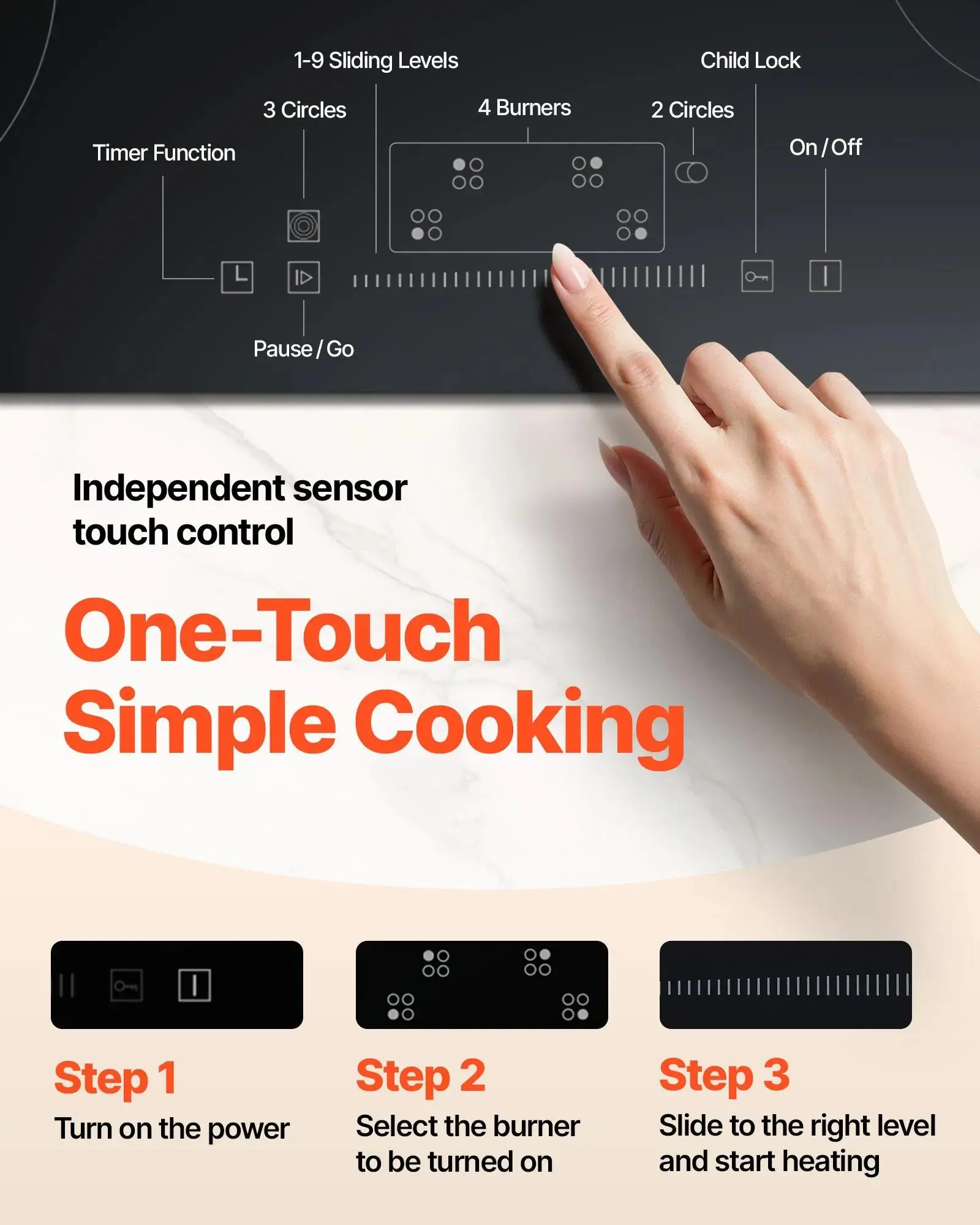 1-9 Sliding Levels

Child Lock

3 Circles

4 Burners

2 Circles

Timer Function

On / Off

Pause / Go

Independent sensor touch control

One-Touch Simple Cooking

Step 1
Turn on the power

Step 2
Select the burner to be turned on

Step 3
Slide to the right level and start heating