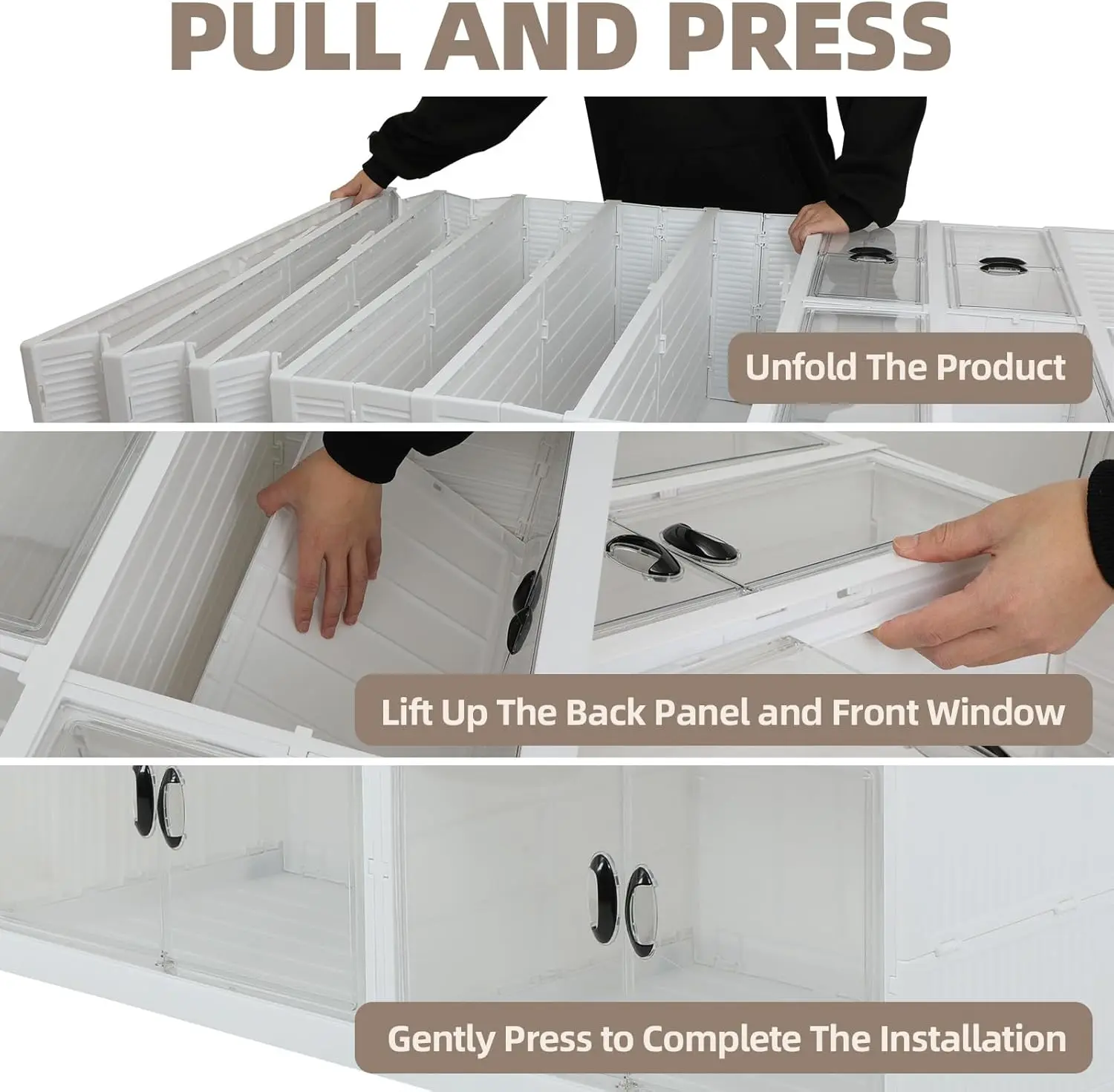 PULL AND PRESS

Unfold The Product

Lift Up The Back Panel and Front Window

Gently Press to Complete The Installation