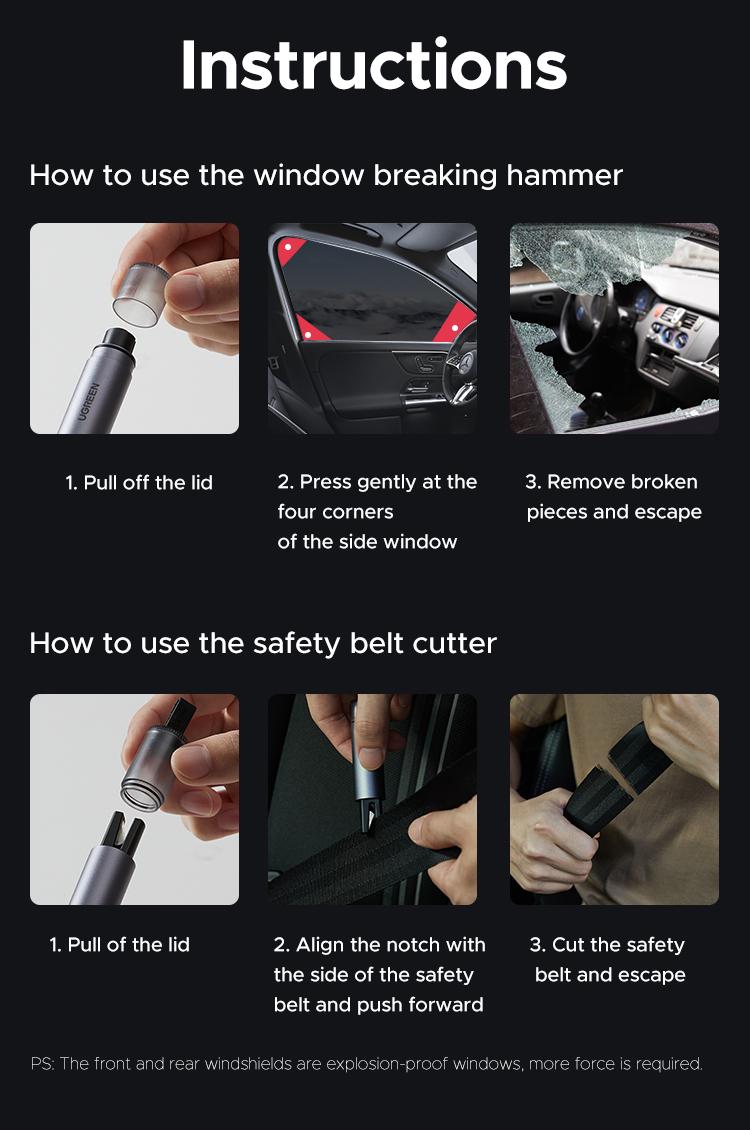 Instructions

How to use the window breaking hammer

UGREEN

1. Pull off the lid

2. Press gently at the four corners of the side window

3. Remove broken pieces and escape

How to use the safety belt cutter

1. Pull of the lid

2. Align the notch with the side of the safety belt and push forward

3. Cut the safety belt and escape

PS: The front and rear windshields are explosion-proof windows, more force is required.