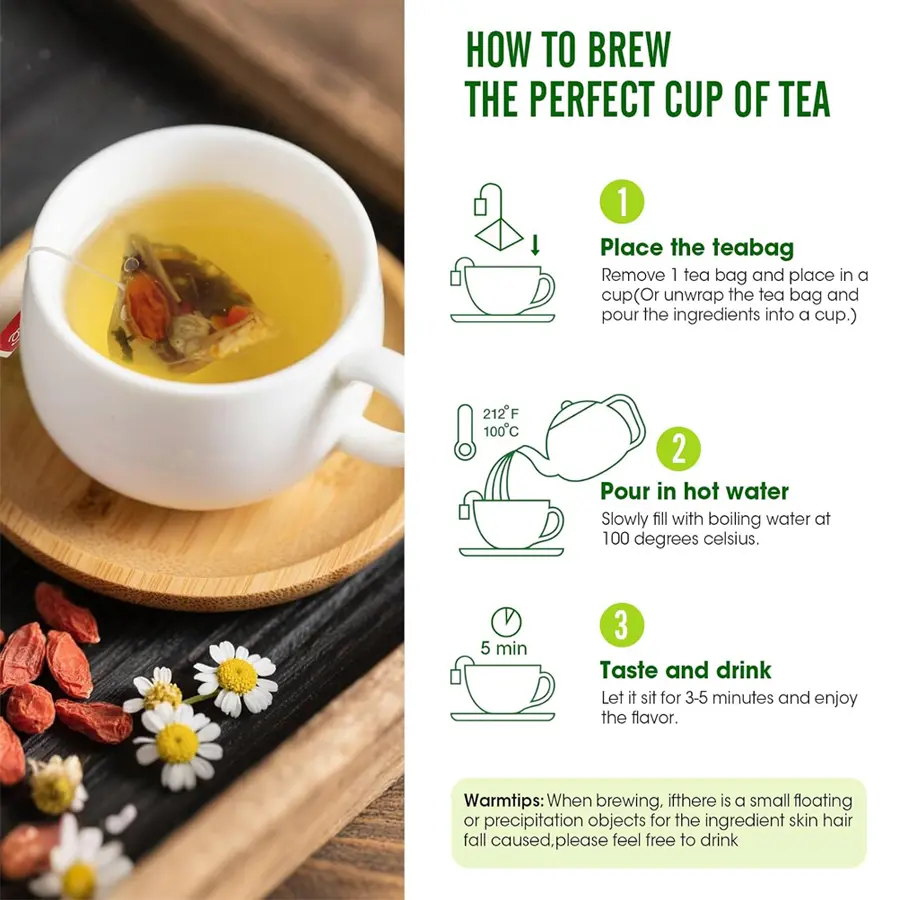 HOW TO BREW
THE PERFECT CUP OF TEA

1
Place the teabag
Remove 1 tea bag and place in a cup(Or unwrap the tea bag and pour the ingredients into a cup.)

212°F
100°C

2
Pour in hot water
Slowly fill with boiling water at 100 degrees celsius.

5 min

3
Taste and drink
Let it sit for 3-5 minutes and enjoy the flavor.

Warmtips: When brewing, ifthere is a small floating or precipitation objects for the ingredient skin hair fall caused,please feel free to drink