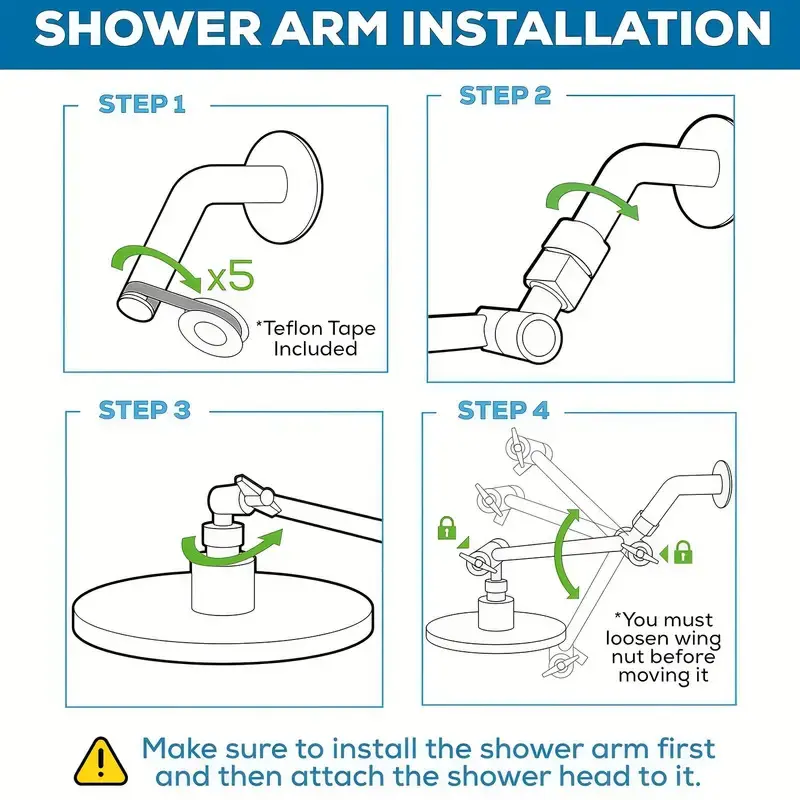 SHOWER ARM INSTALLATION

STEP 1

x5

*Teflon Tape Included

STEP 2

STEP 3

STEP 4

*You must loosen wing nut before moving it

Make sure to install the shower arm first and then attach the shower head to it.