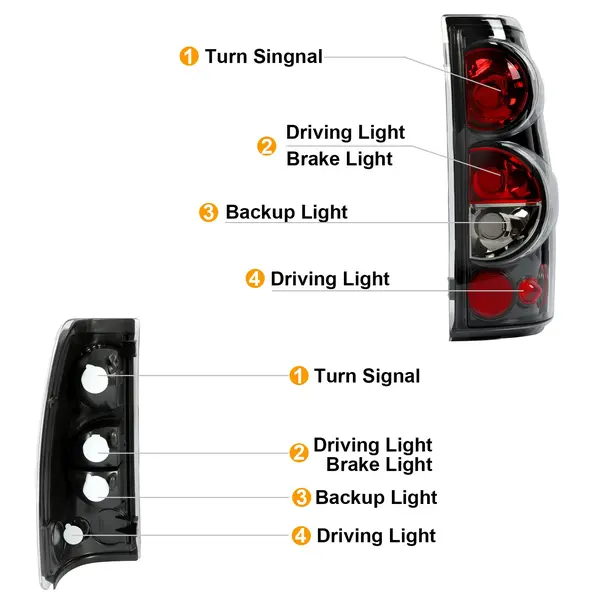 1 Turn Singnal

2 Driving Light
Brake Light

3 Backup Light

4 Driving Light

1 Turn Signal

2 Driving Light
Brake Light

3 Backup Light

4 Driving Light