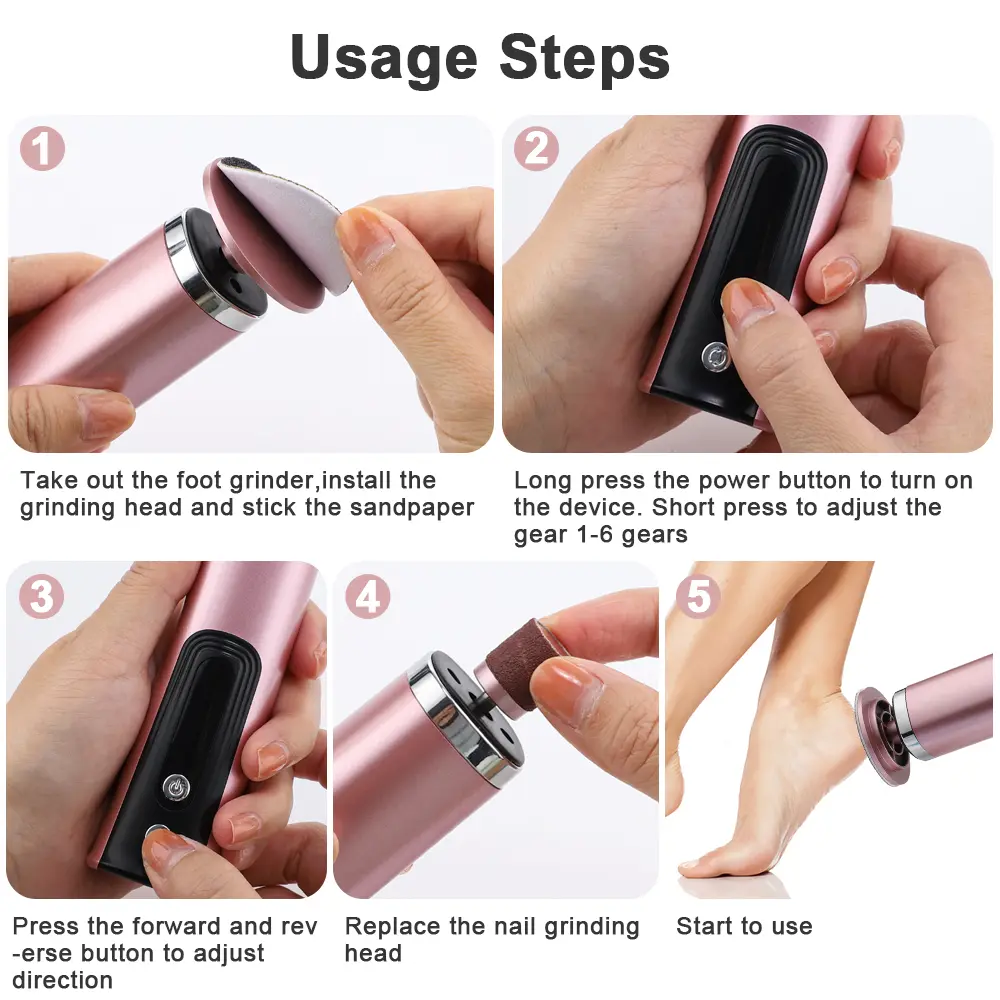 Usage Steps

1

Take out the foot grinder,install the grinding head and stick the sandpaper

2

Long press the power button to turn on the device. Short press to adjust the gear 1-6 gears

3

Press the forward and rev -erse button to adjust direction

4

Replace the nail grinding head

5

Start to use