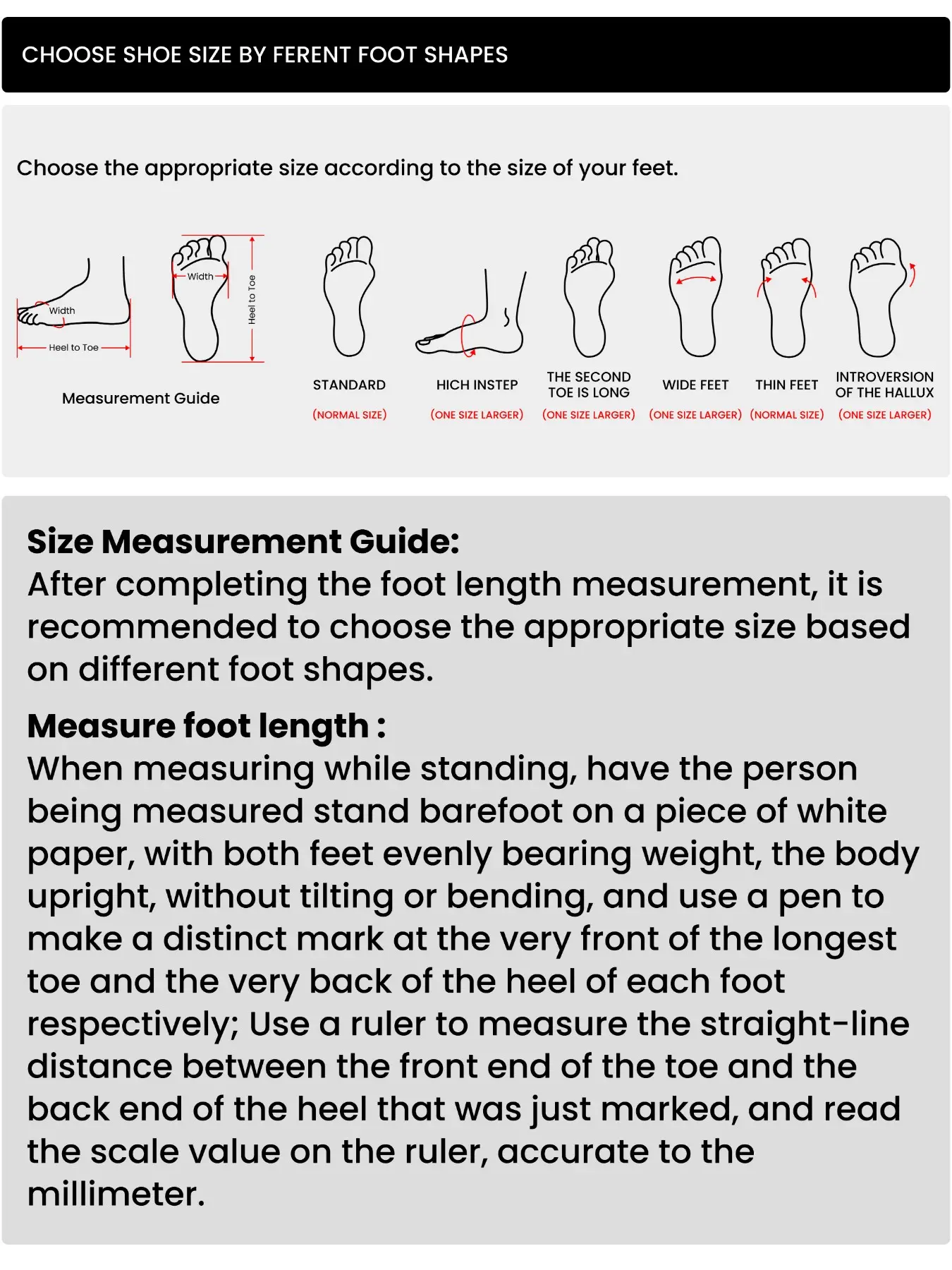 CHOOSE SHOE SIZE BY FERENT FOOT SHAPES

Choose the appropriate size according to the size of your feet.

Width

Heel to Toe

Width

Heel to Toe

Measurement Guide

STANDARD
(NORMAL SIZE)

HICH INSTEP
(ONE SIZE LARGER)

THE SECOND TOE IS LONG
(ONE SIZE LARGER)

WIDE FEET
(ONE SIZE LARGER)

THIN FEET
(NORMAL SIZE)

INTROVERSION OF THE HALLUX
(ONE SIZE LARGER)

Size Measurement Guide:
After completing the foot length measurement, it is recommended to choose the appropriate size based on different foot shapes.

Measure foot length :
When measuring while standing, have the person being measured stand barefoot on a piece of white paper, with both feet evenly bearing weight, the body upright, without tilting or bending, and use a pen to make a distinct mark at the very front of the longest toe and the very back of the heel of each foot respectively; Use a ruler to measure the straight-line distance between the front end of the toe and the back end of the heel that was just marked, and read the scale value on the ruler, accurate to the millimeter.