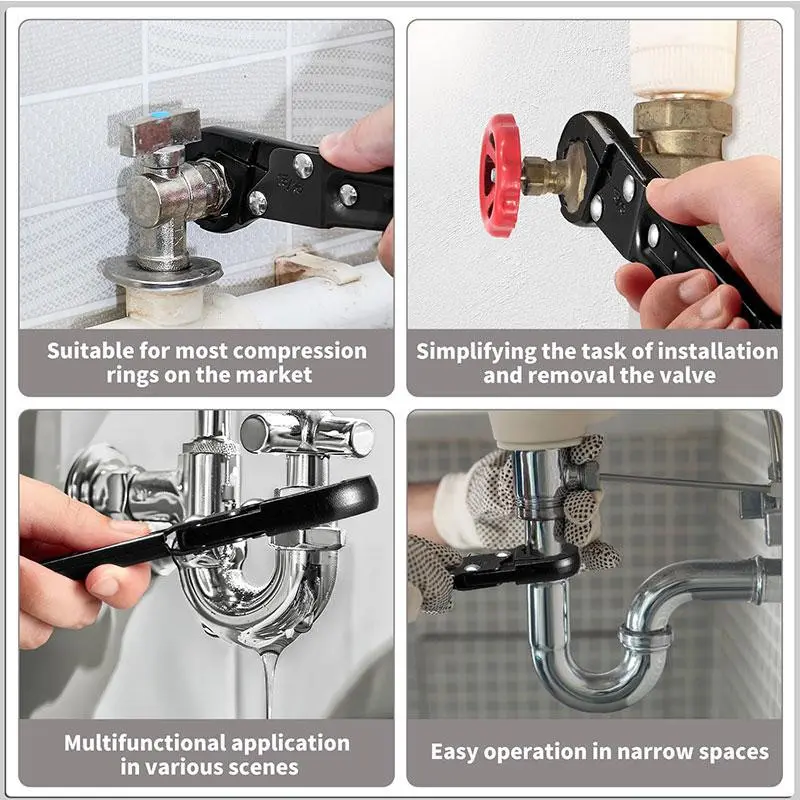 Suitable for most compression rings on the market

Simplifying the task of installation and removal the valve

Multifunctional application in various scenes

Easy operation in narrow spaces