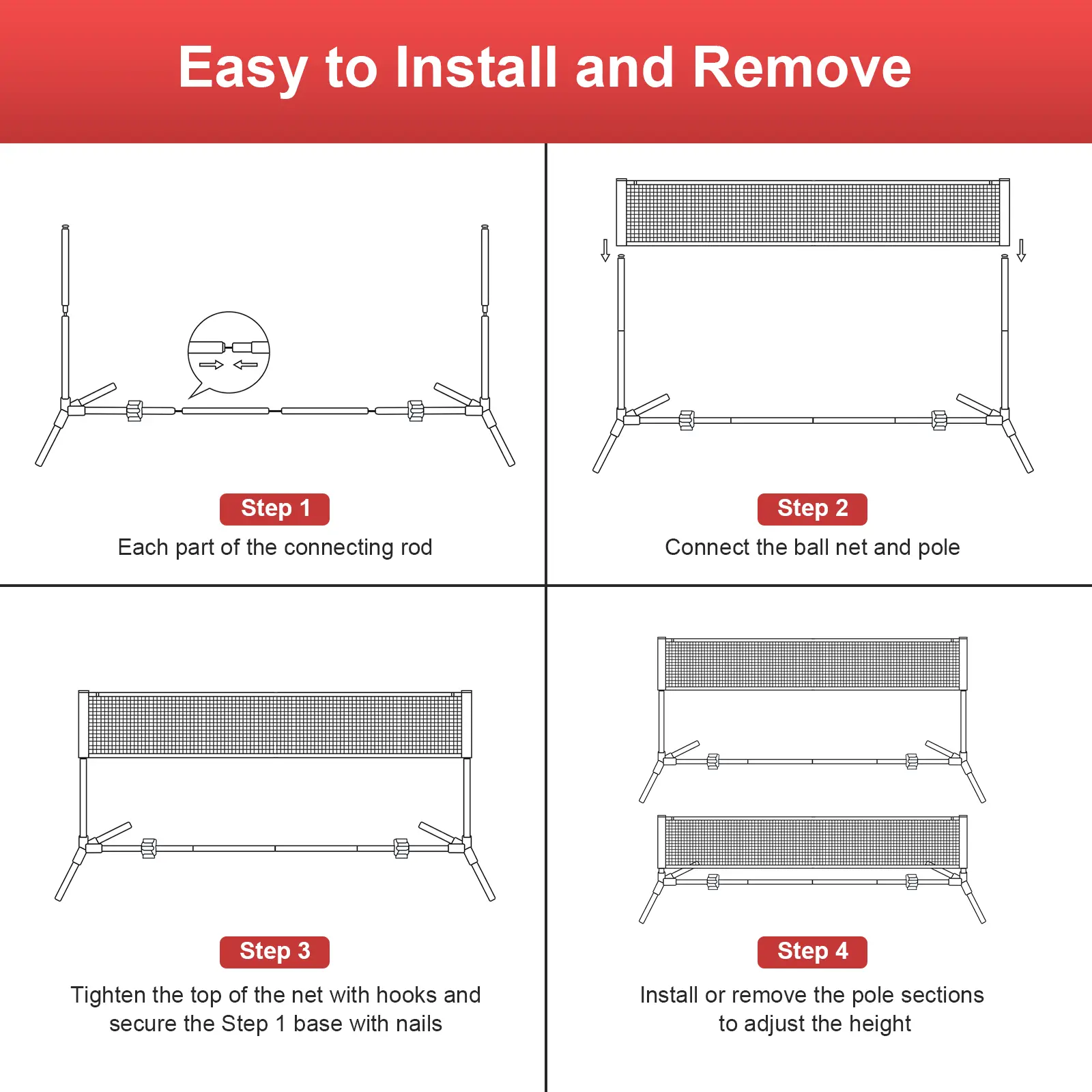 Easy to Install and Remove

Step 1
Each part of the connecting rod

Step 2
Connect the ball net and pole

Step 3
Tighten the top of the net with hooks and secure the Step 1 base with nails

Step 4
Install or remove the pole sections to adjust the height