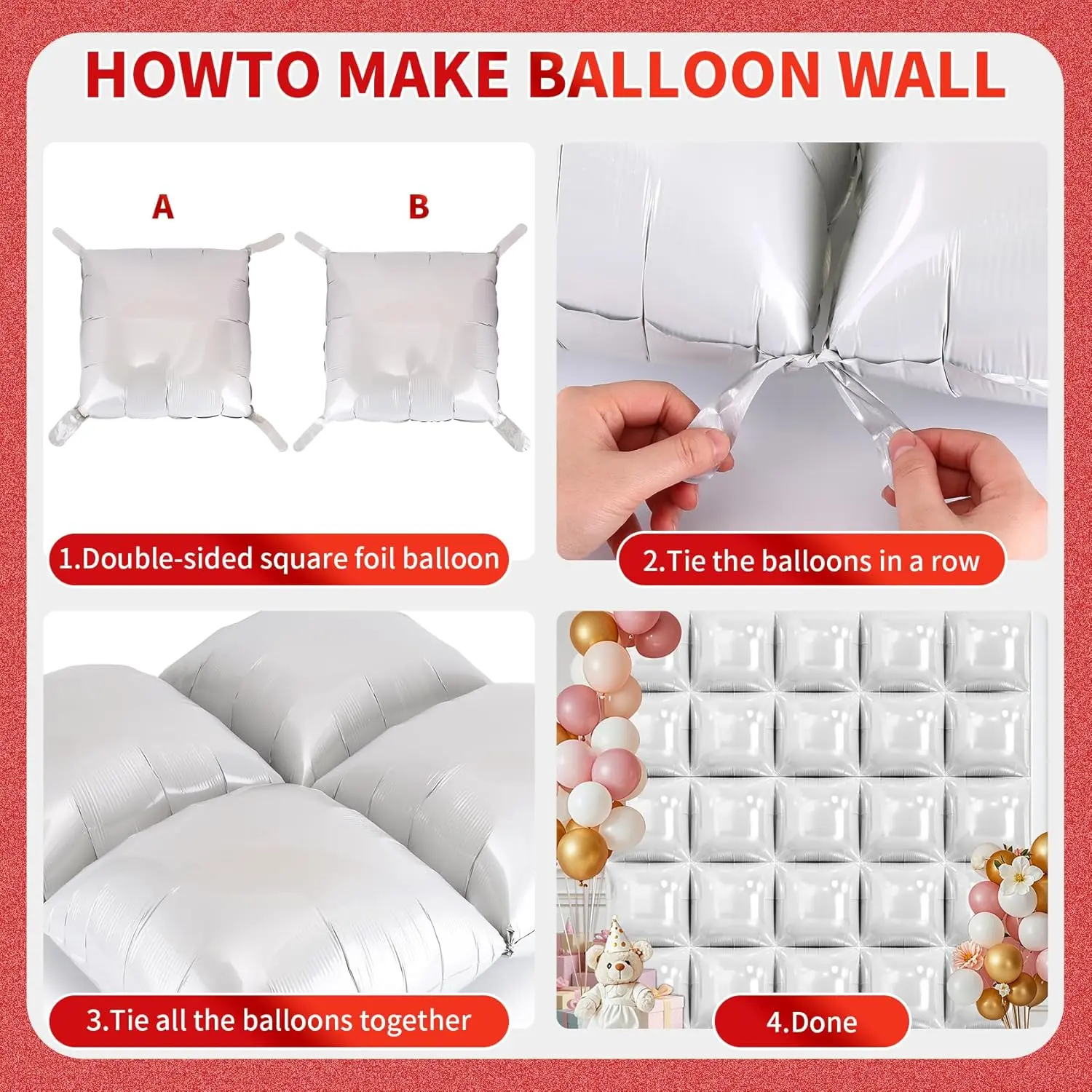 HOWTO MAKE BALLOON WALL

A

B

1.Double-sided square foil balloon

2.Tie the balloons in a row

3.Tie all the balloons together

4.Done